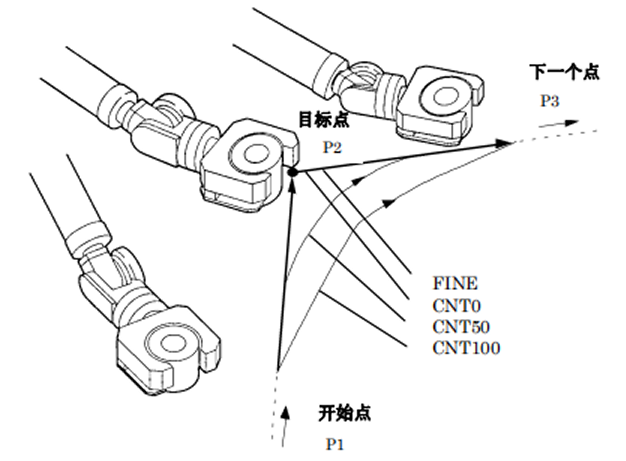 下一个点
P3
目标点
P2
FINE
CNT0
CNT50
CNT100
开始点
P1