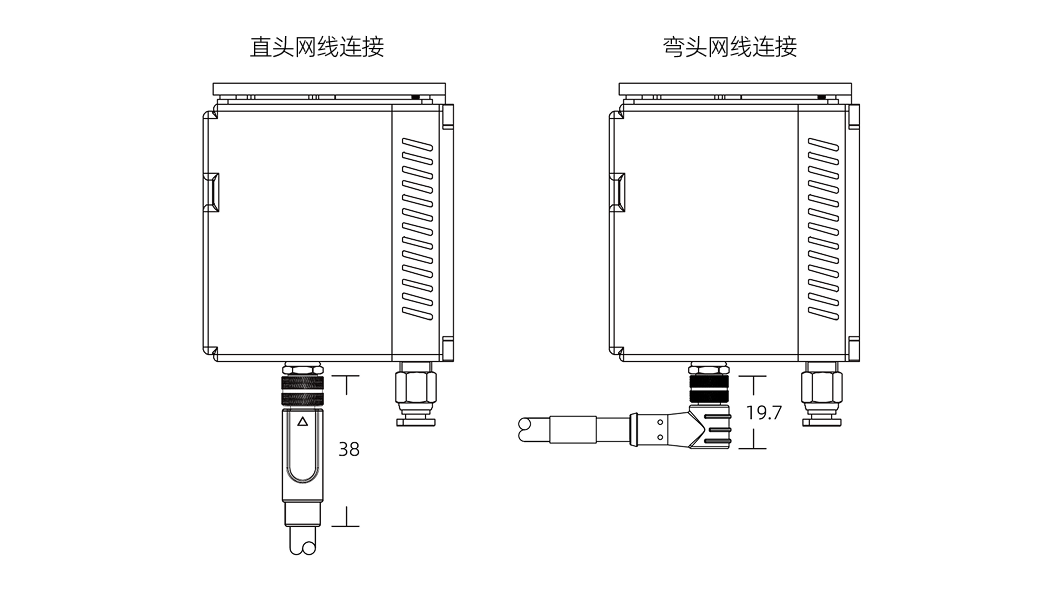 直头网线连接

38

弯头网线连接

19.7