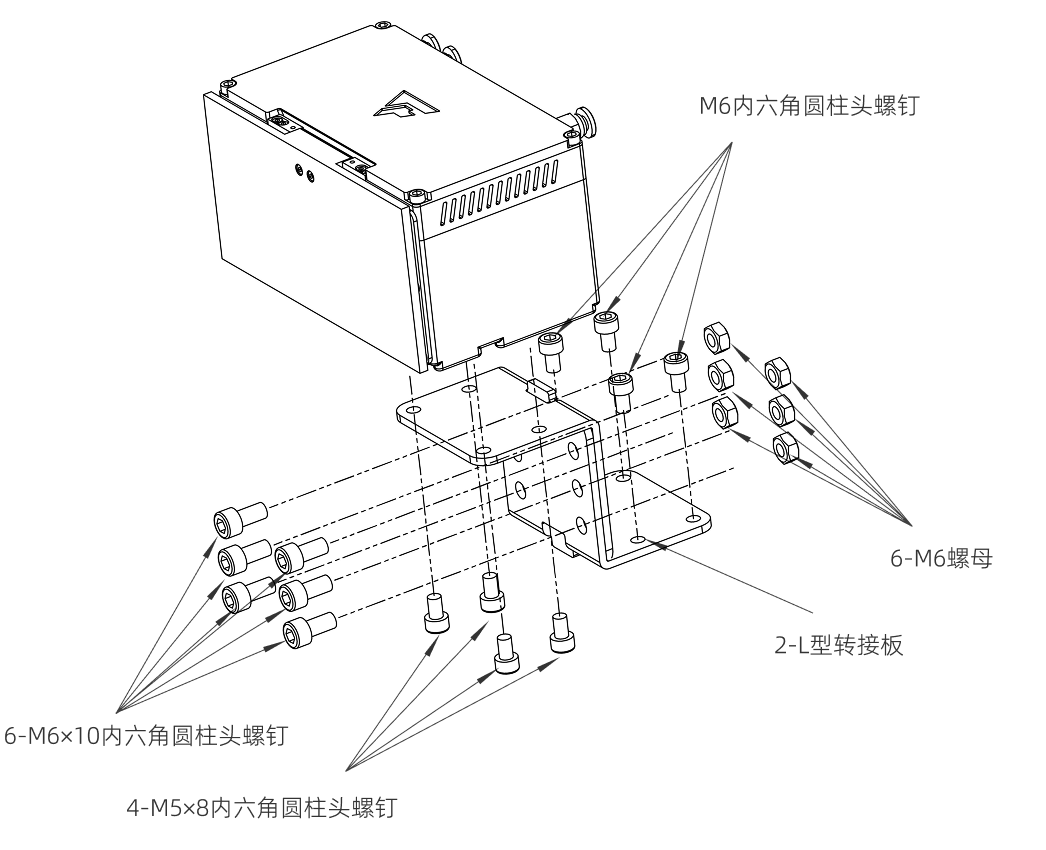 M6内六角圆柱头螺钉

6-M6螺母

2-L型转接板

6-M6×10内六角圆柱头螺钉

4-M5×8内六角圆柱头螺钉