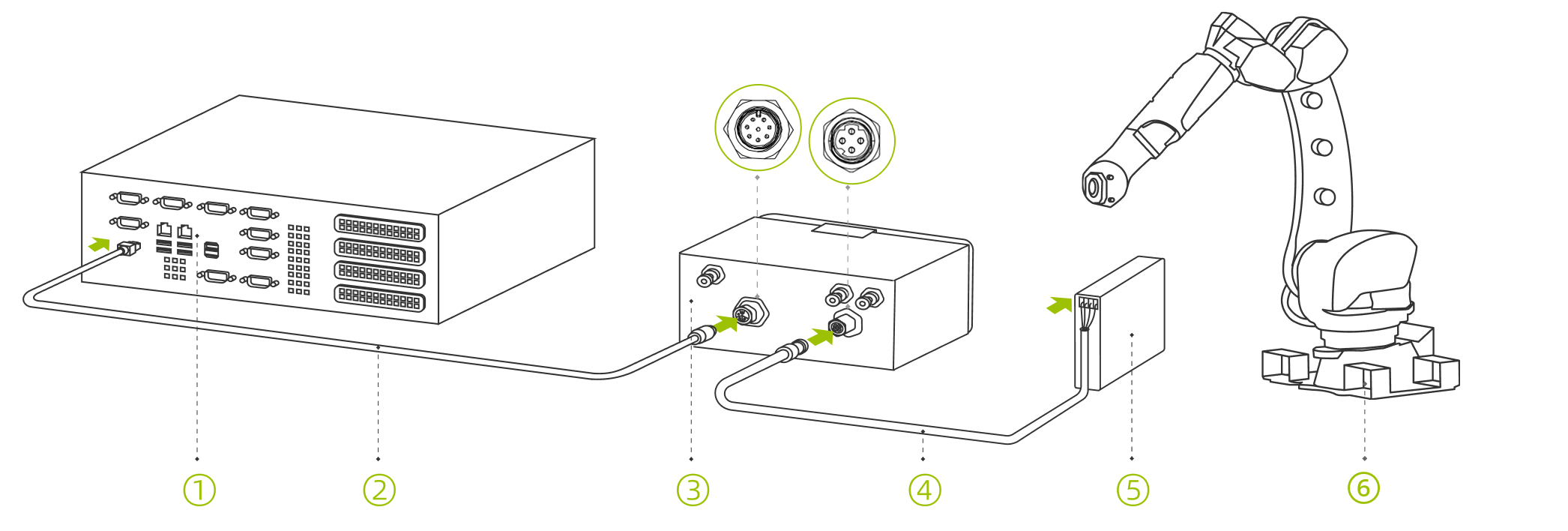 ① ② ③ ④ ⑤ ⑥