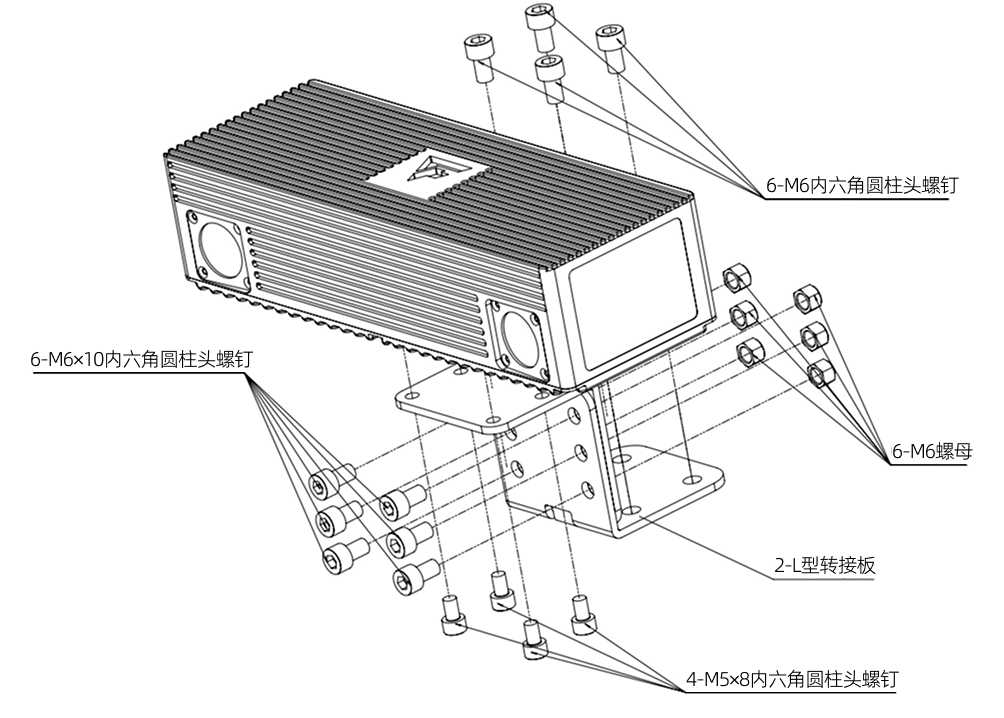 6-M6内六角圆柱头螺钉

6-M6×10内六角圆柱头螺钉

6-M6螺母

2-L型转接板

4-M5×8内六角圆柱头螺钉