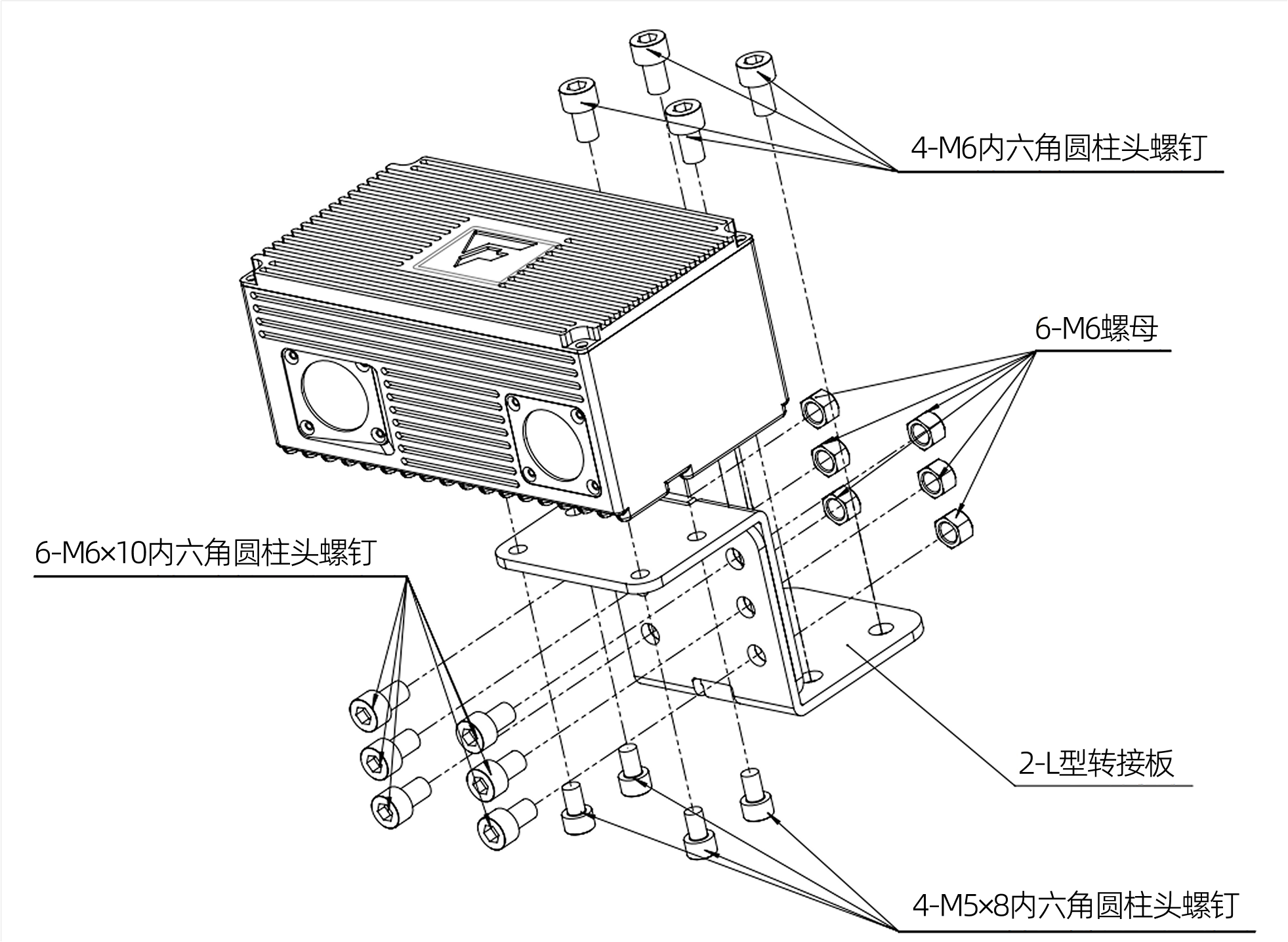 4-M6内六角圆柱头螺钉

6-M6螺母

6-M6×10内六角圆柱头螺钉

2-L型转接板

4-M5×8内六角圆柱头螺钉