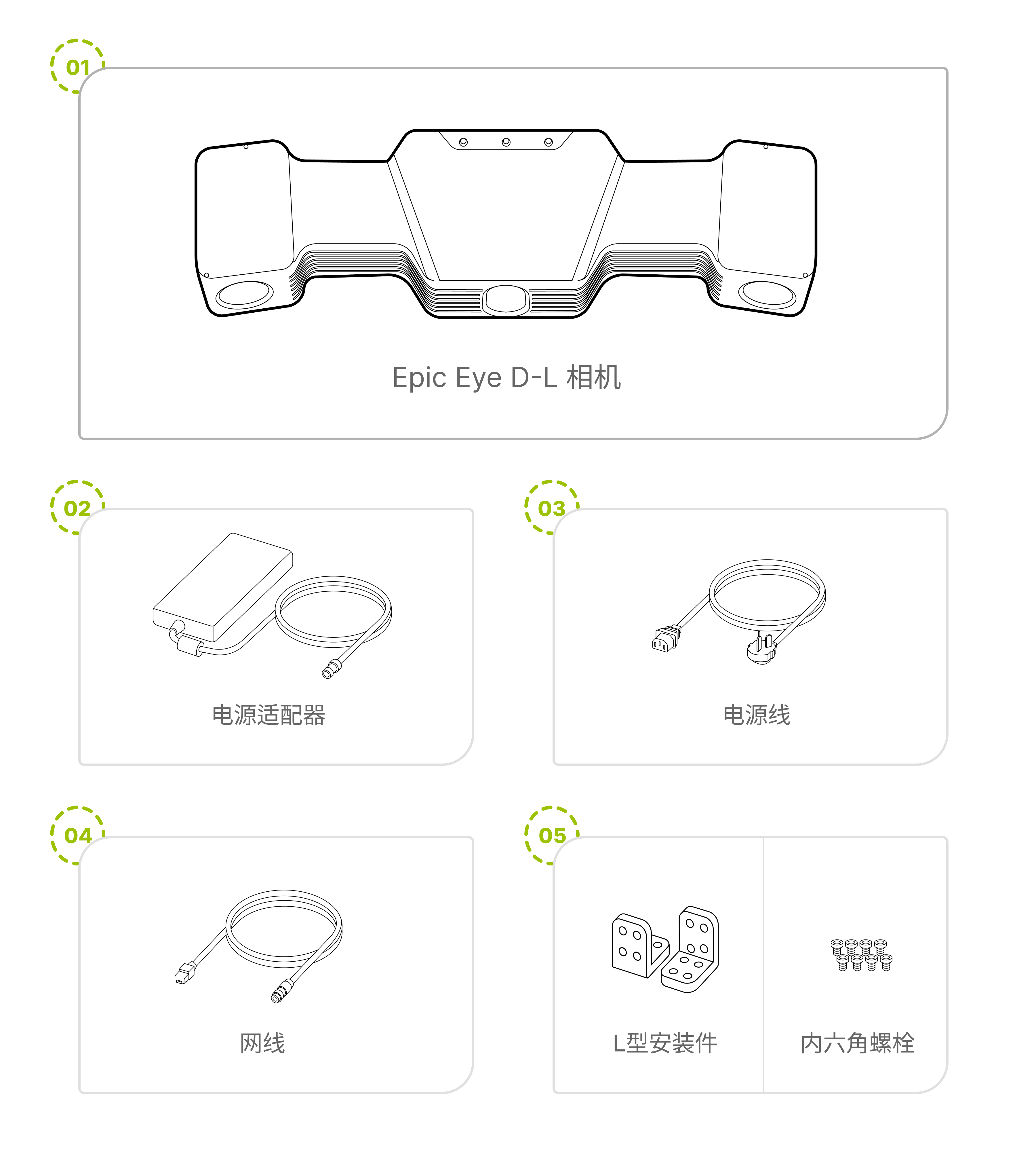 01

Epic Eye D-L 相机

02

电源适配器

03

电源线

04

网线

05

L型安装件

内六角螺栓