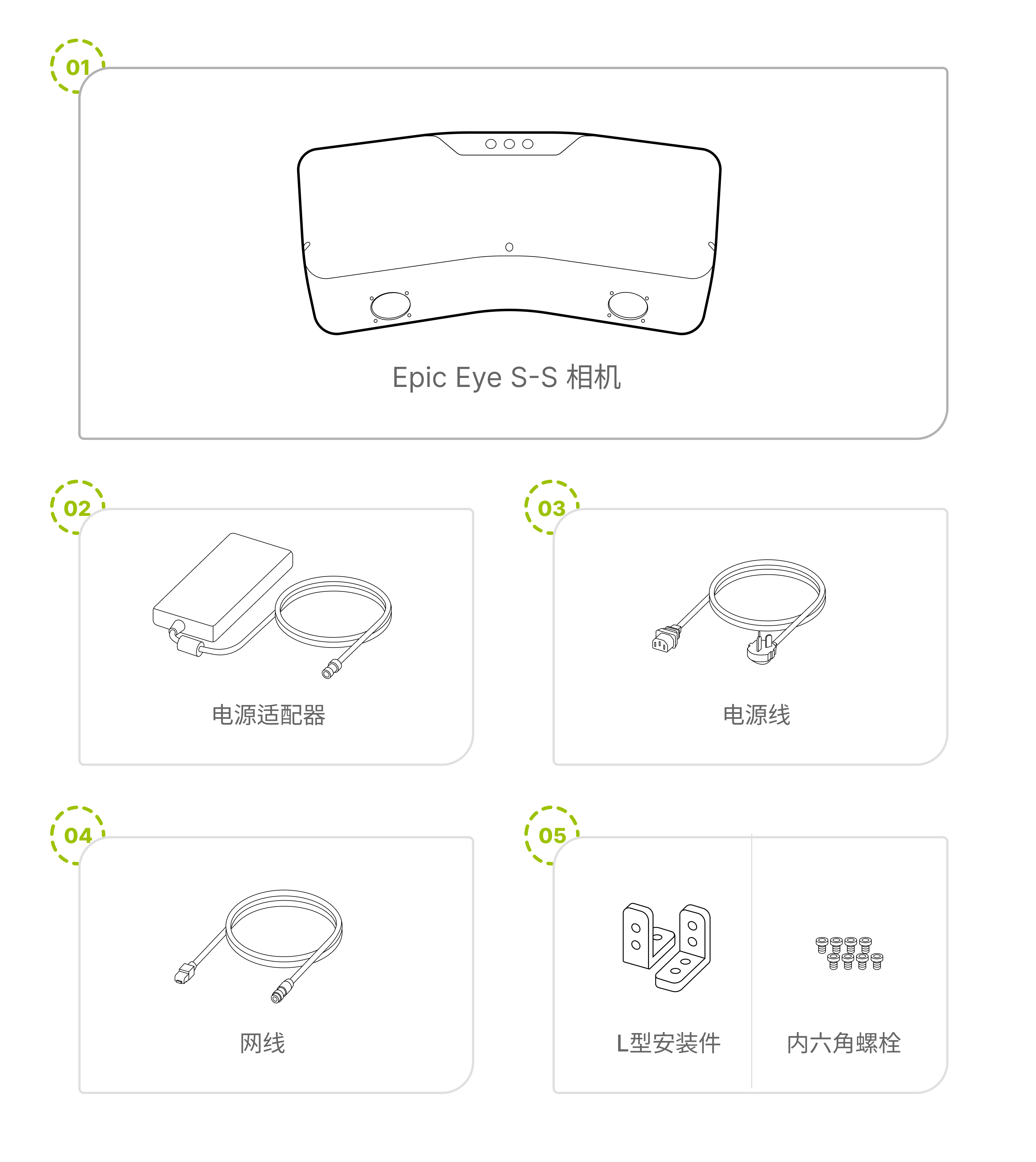 01

Epic Eye S-S 相机

02

电源适配器

03

电源线

04

网线

05

L型安装件

内六角螺栓