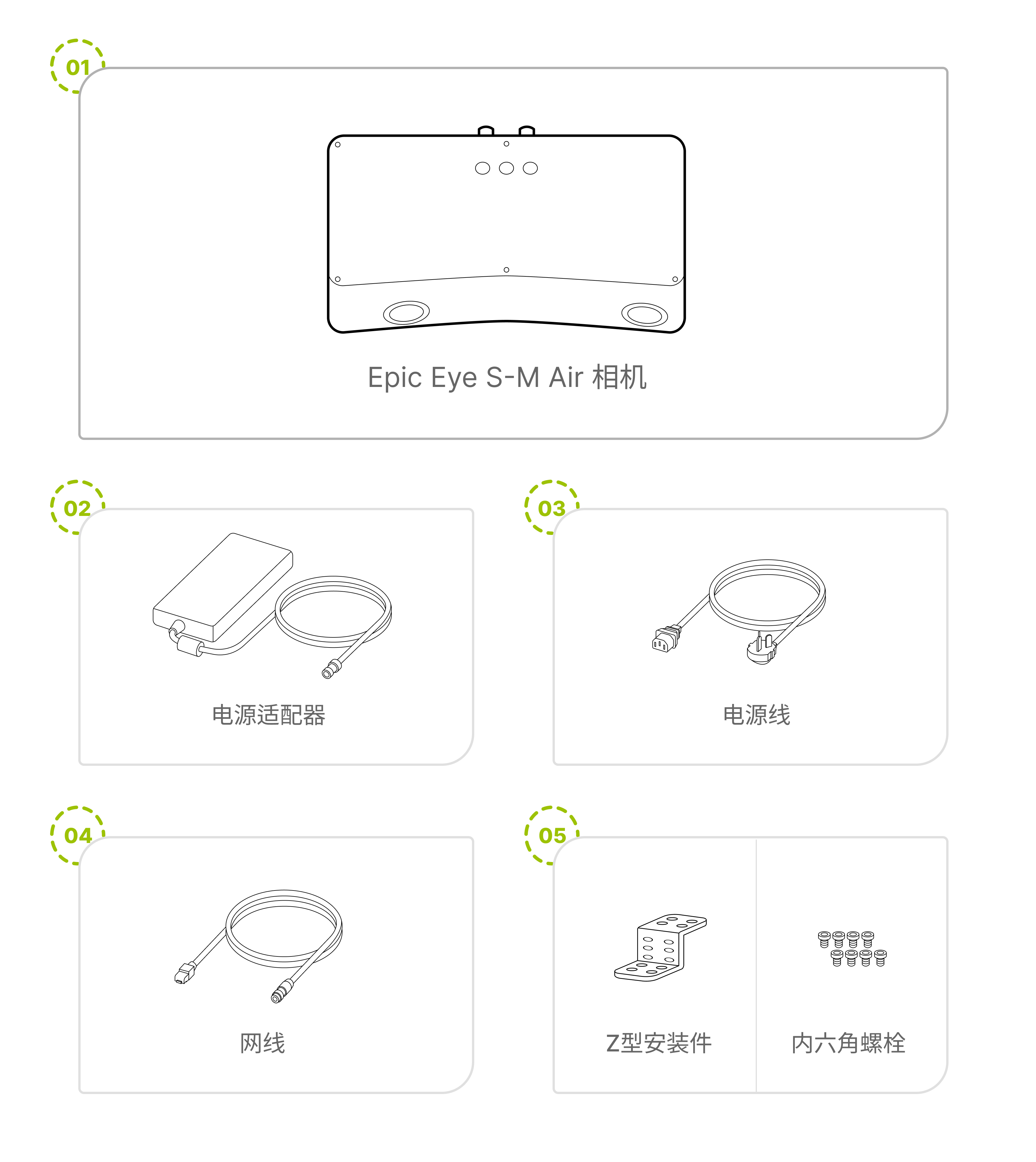 01

Epic Eye S-M Air 相机

02

电源适配器

03

电源线

04

网线

05

Z型安装件

内六角螺栓