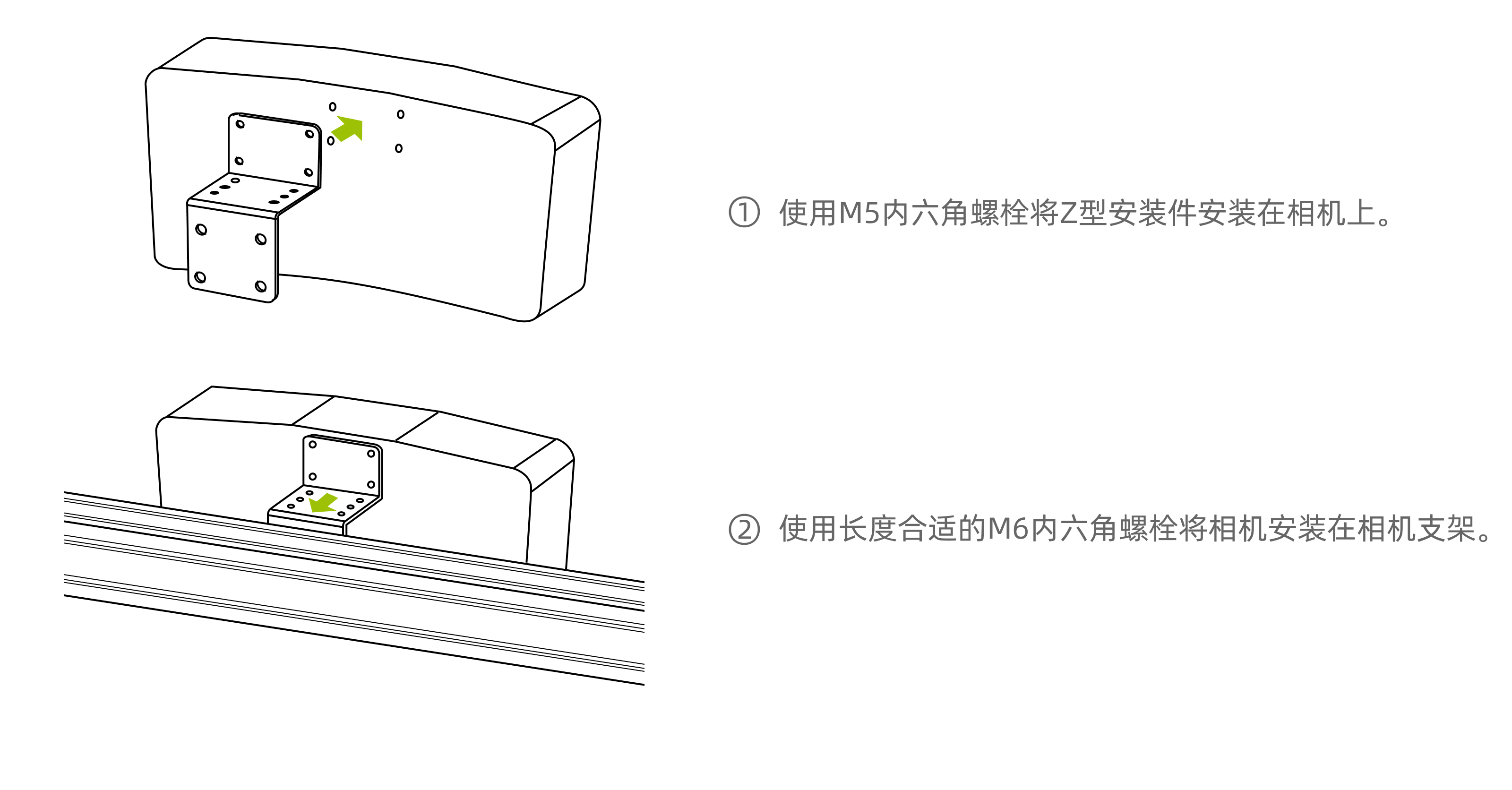 ① 使用M5内六角螺栓将Z型安装件安装在相机上。

② 使用长度合适的M6内六角螺栓将相机安装在相机支架。