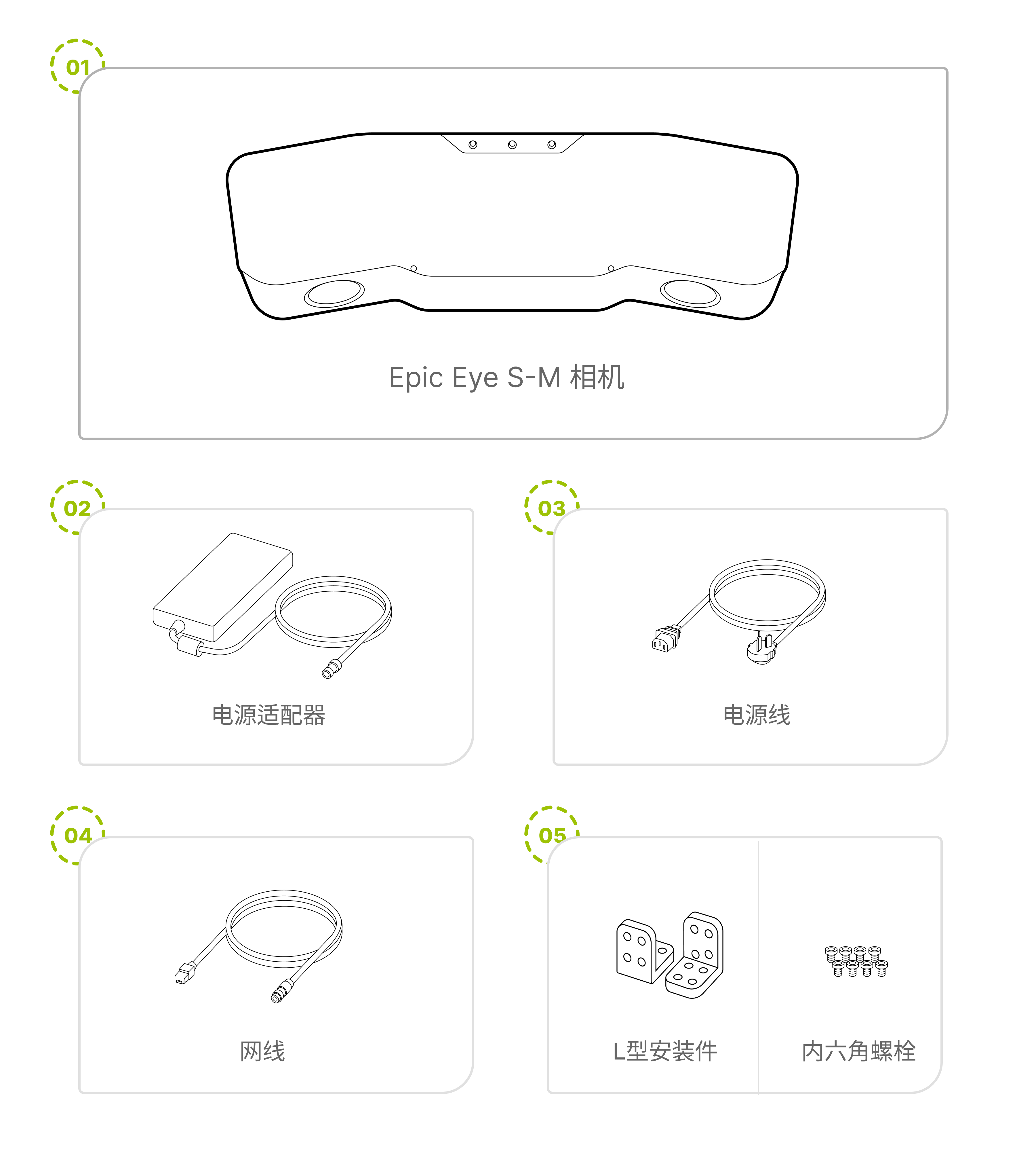 01

Epic Eye S-M 相机

02

电源适配器

03

电源线

04

网线

05

L型安装件

内六角螺栓