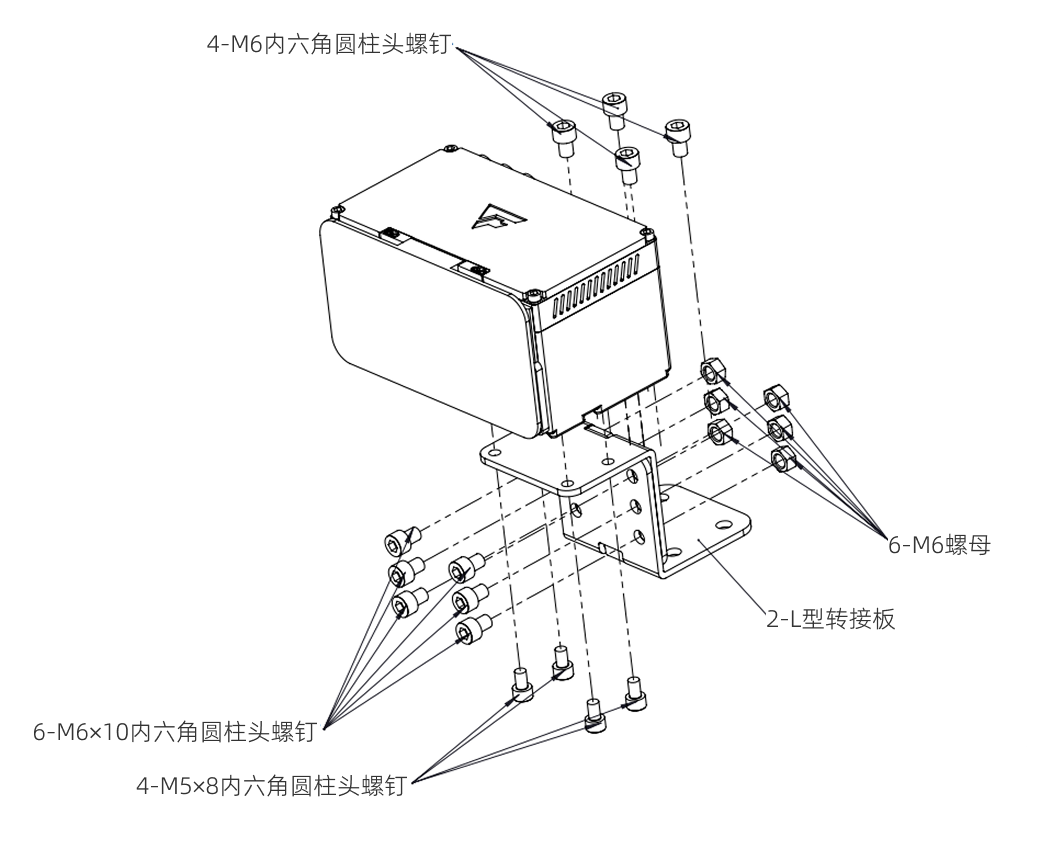 4-M6内六角圆柱头螺钉

6-M6螺母

2-L型转接板

6-M6×10内六角圆柱头螺钉

4-M5×8内六角圆柱头螺钉