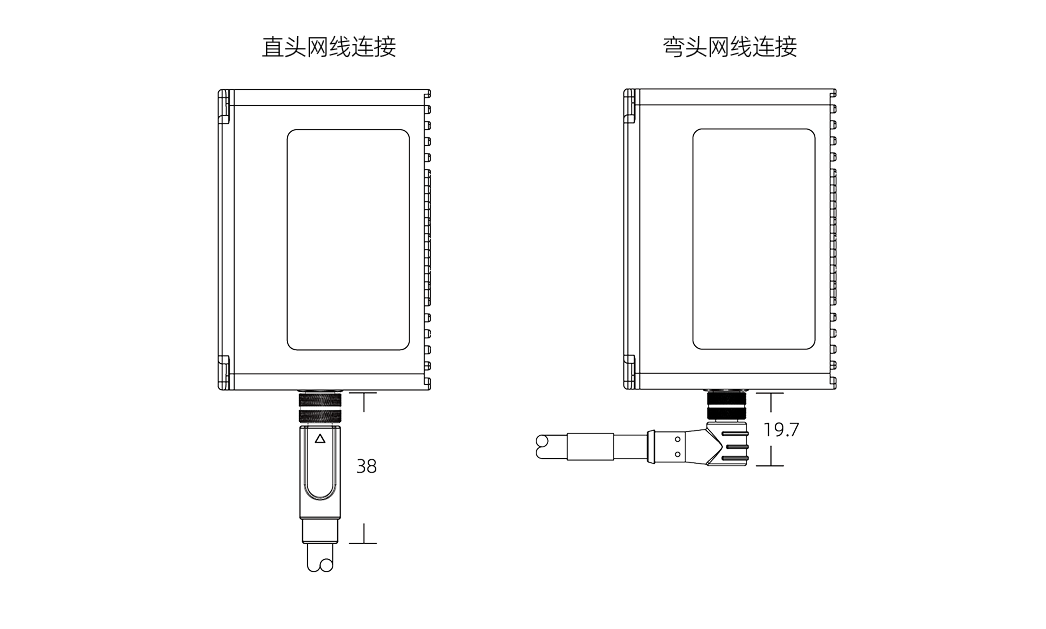 直头网线连接

38

弯头网线连接

19.7