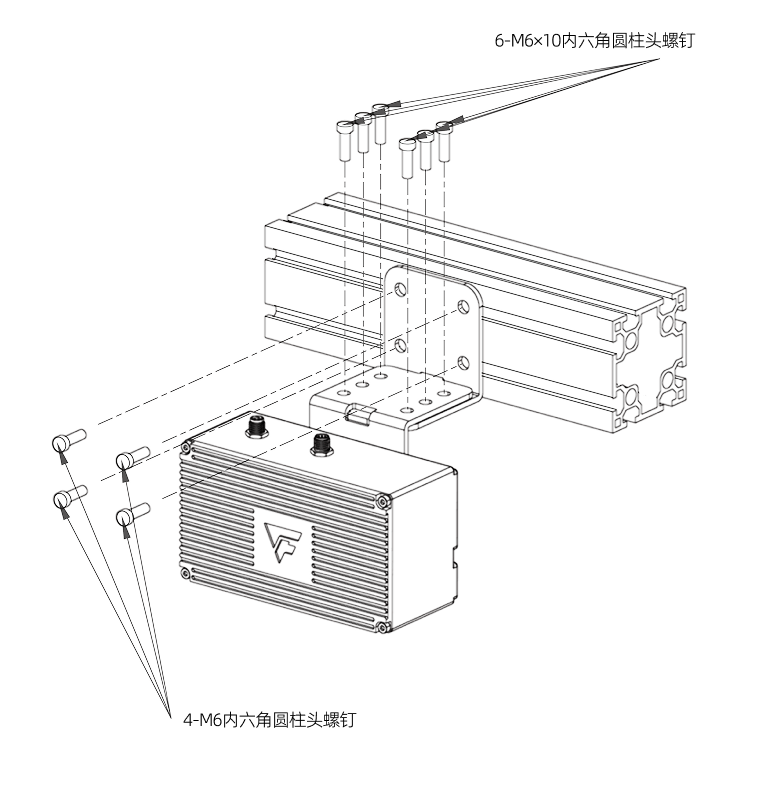 6-M6×10内六角圆柱头螺钉

4-M6内六角圆柱头螺钉