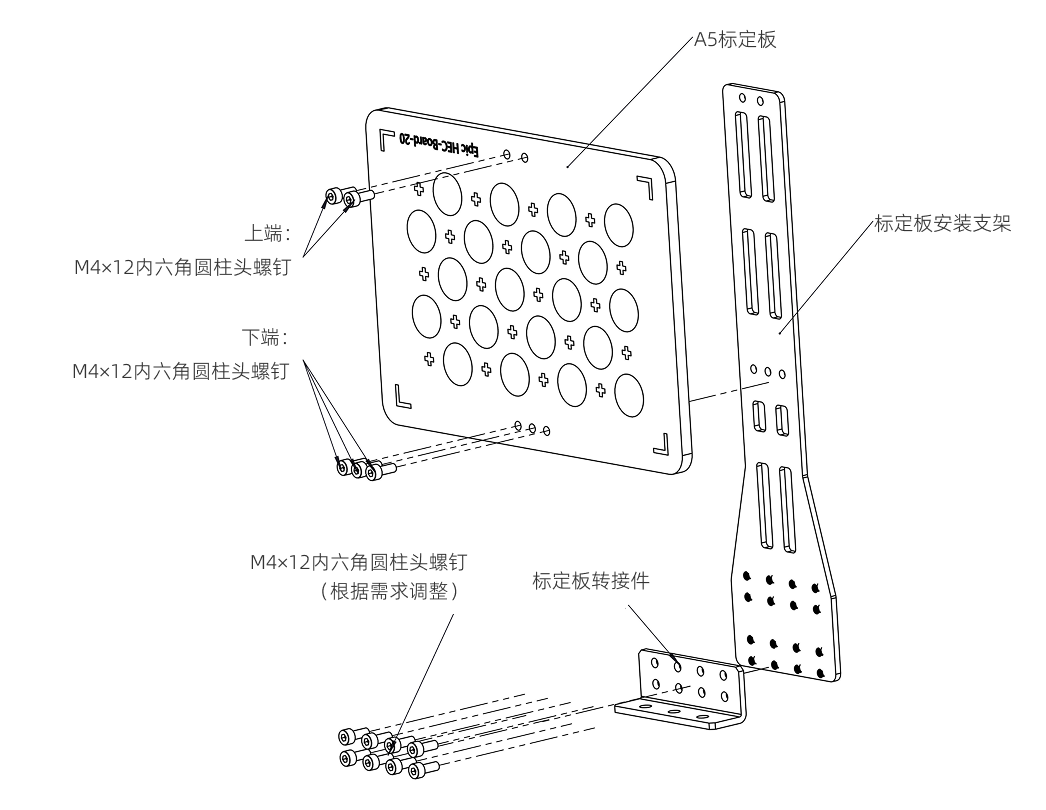 A5标定板

Epic HEC-Board-20

上端:
M4×12内六角圆柱头螺钉

标定板安装支架

下端:
M4×12内六角圆柱头螺钉

M4×12内六角圆柱头螺钉
（根据需求调整）

标定板转接件