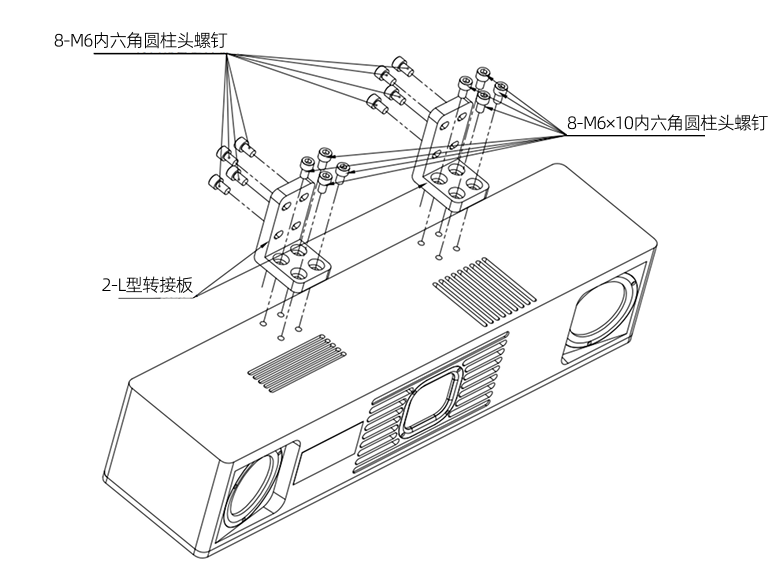 8-M6内六角圆柱头螺钉

8-M6×10内六角圆柱头螺钉

2-L型转接板