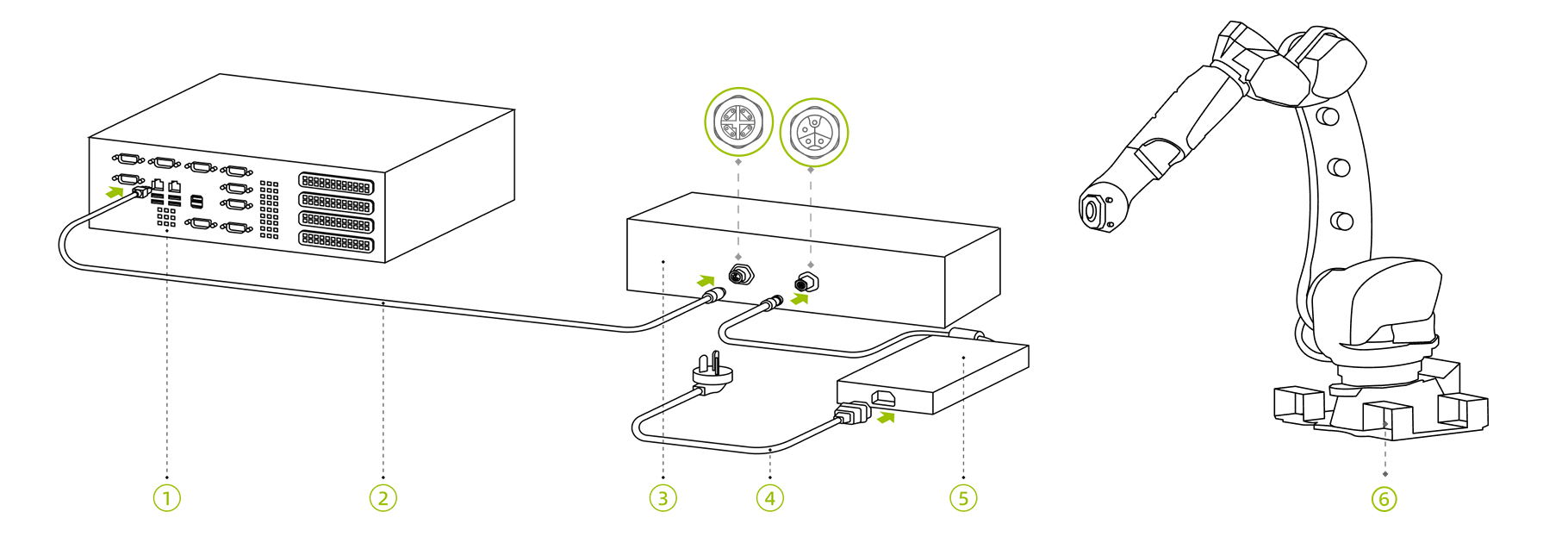 1
2
3
4
5
6