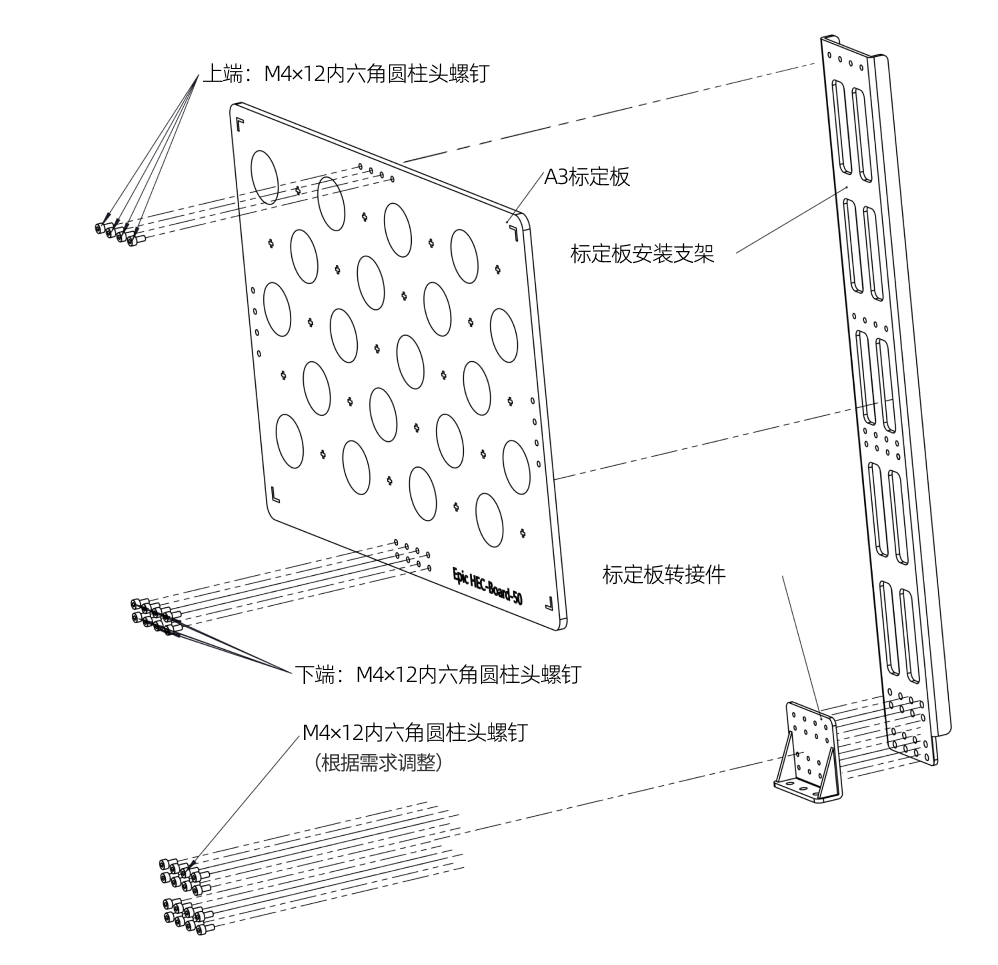 上端：M4×12内六角圆柱头螺钉

A3标定板

标定板安装支架

Epic HEC-Board-50

标定板转接件

下端：M4×12内六角圆柱头螺钉

M4×12内六角圆柱头螺钉
（根据需求调整）