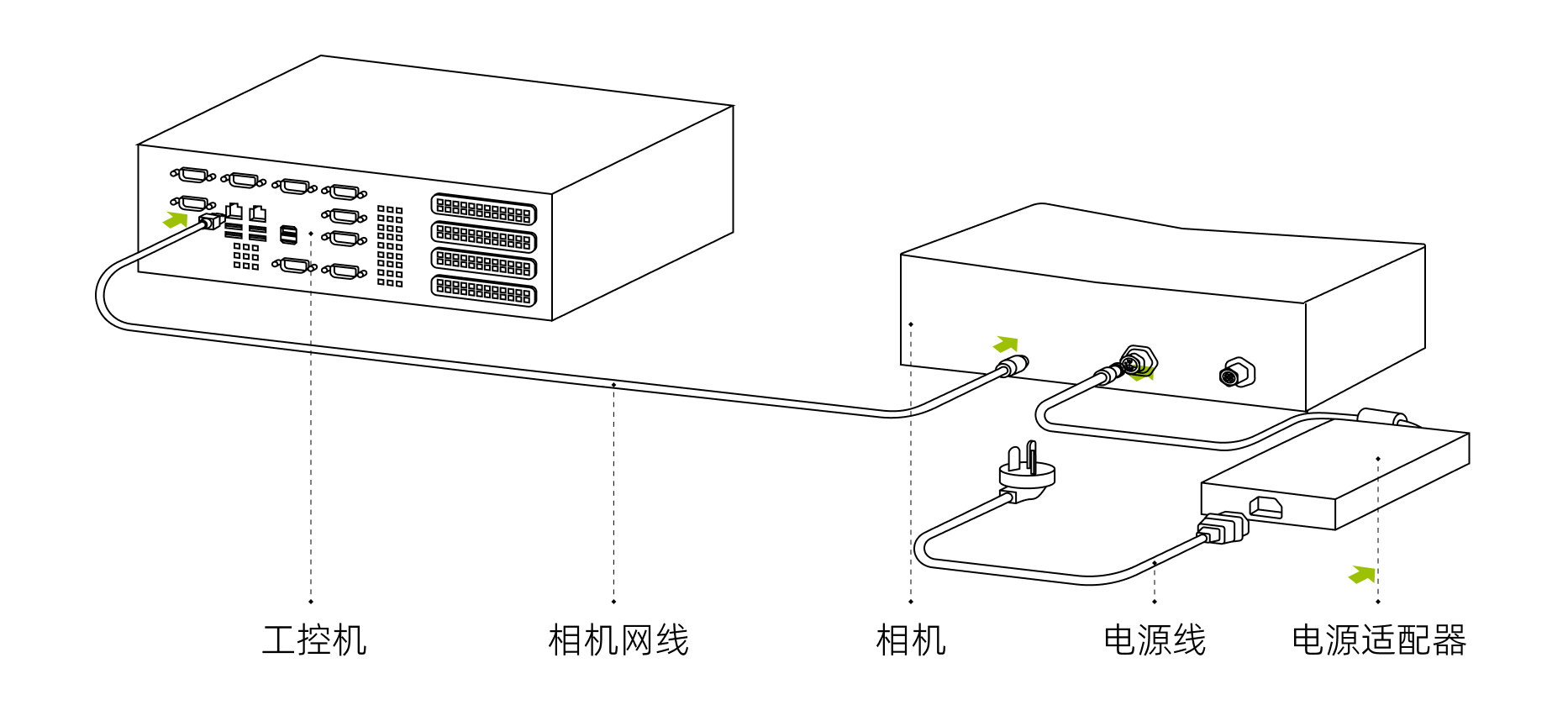 工控机

相机网线

相机

电源线

电源适配器