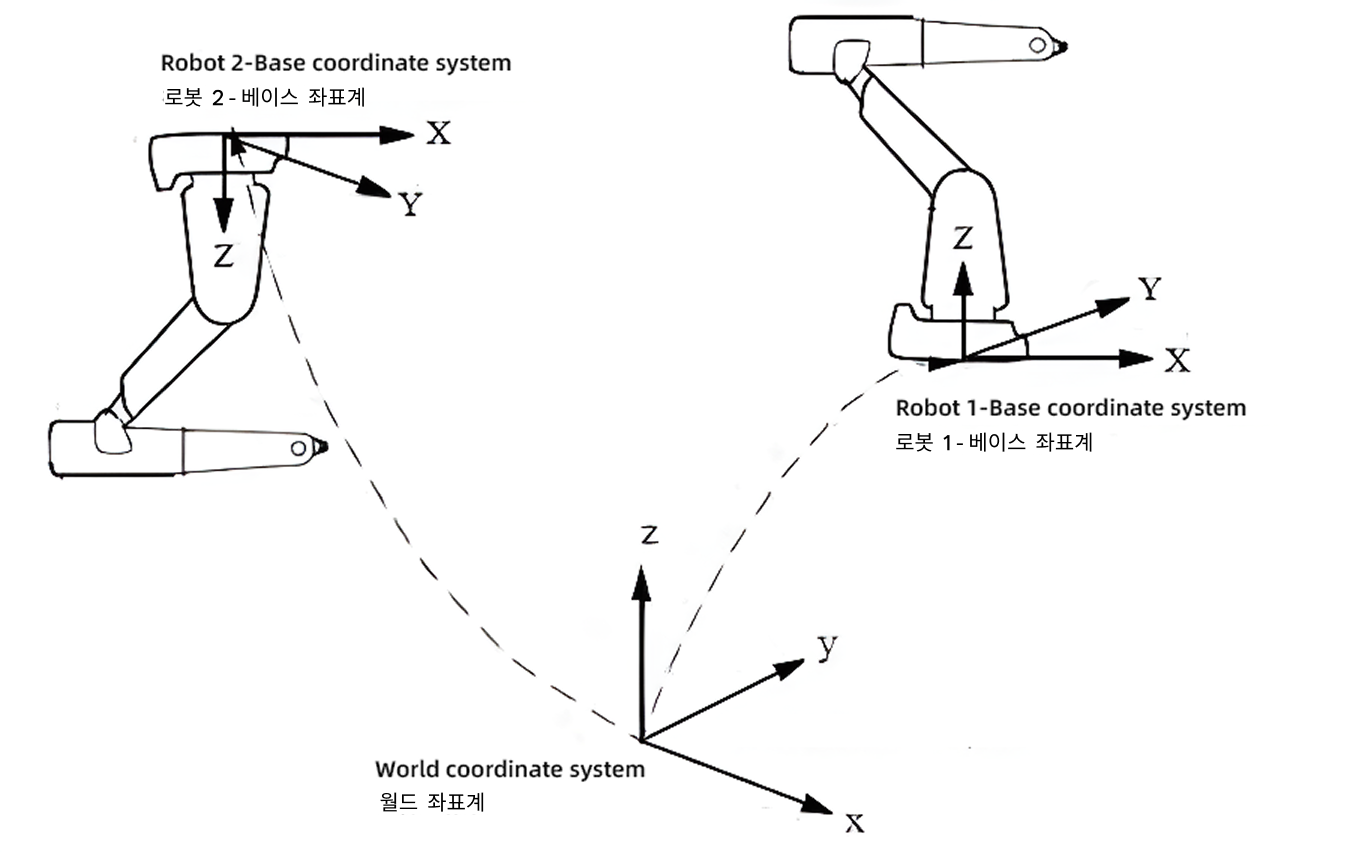 Robot 2-Base coordinate system
로봇 2 - 베이스 좌표계

X
Y
Z

Z
Y
X

Robot 1-Base coordinate system
로봇 1 - 베이스 좌표계

z
y
x

World coordinate system
월드 좌표계