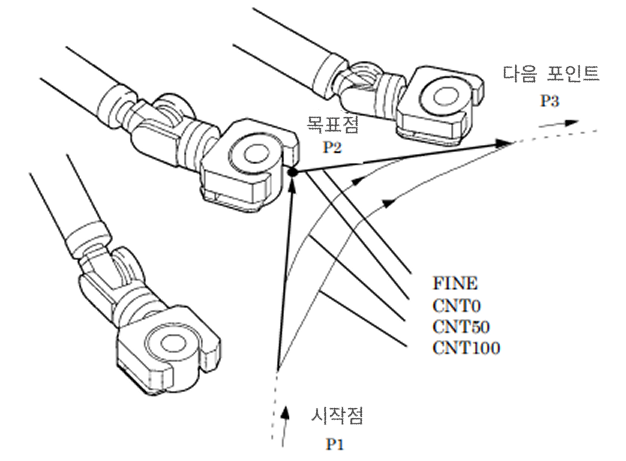 다음 포인트
P3

목표점
P2

FINE
CNT0
CNT50
CNT100

시작점
P1