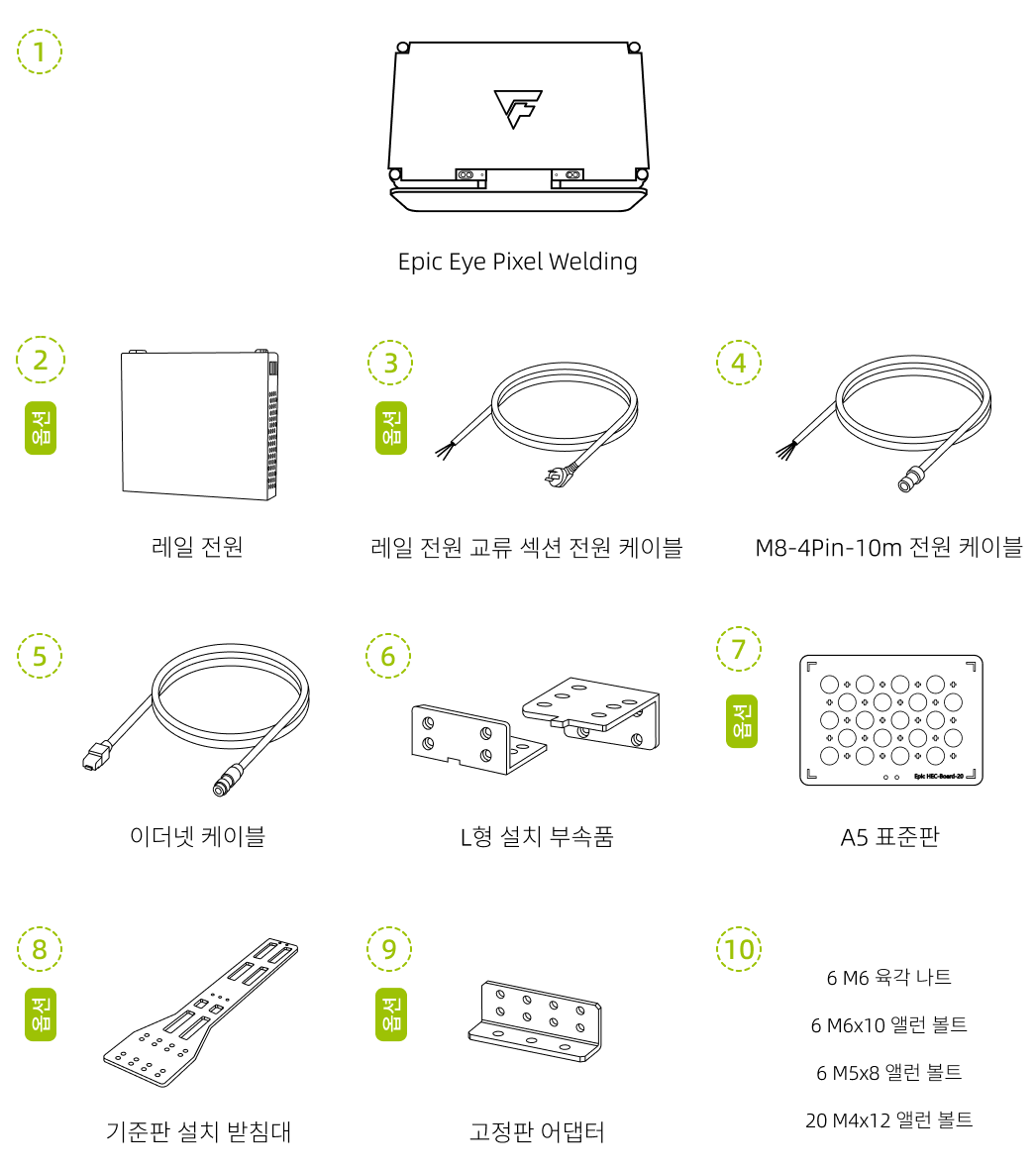 1

Epic Eye Pixel Welding

2

옵션

레일 전원

3

옵션

레일 전원 교류 섹션 전원 케이블

4

M8-4Pin-10m 전원 케이블

5

이더넷 케이블

6

L형 설치 부속품

7

옵션

Epic HEC-Board-20

A5 표준판

8

옵션

기준판 설치 받침대

9

옵션

고정판 어댑터

10

6 M6 육각 나트

6 M6x10 앨런 볼트

6 M5x8 앨런 볼트

20 M4x12 앨런 볼트