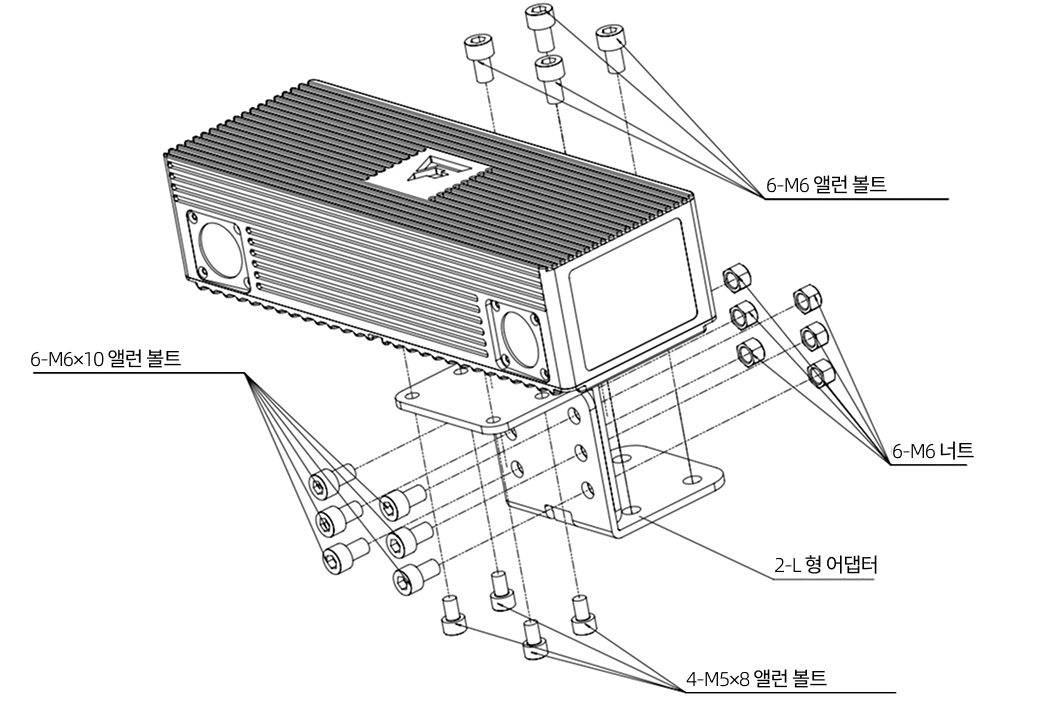 6-M6 앨런 볼트

6-M6×10 앨런 볼트

6-M6 너트

2-L 형 어댑터

4-M5×8 앨런 볼트