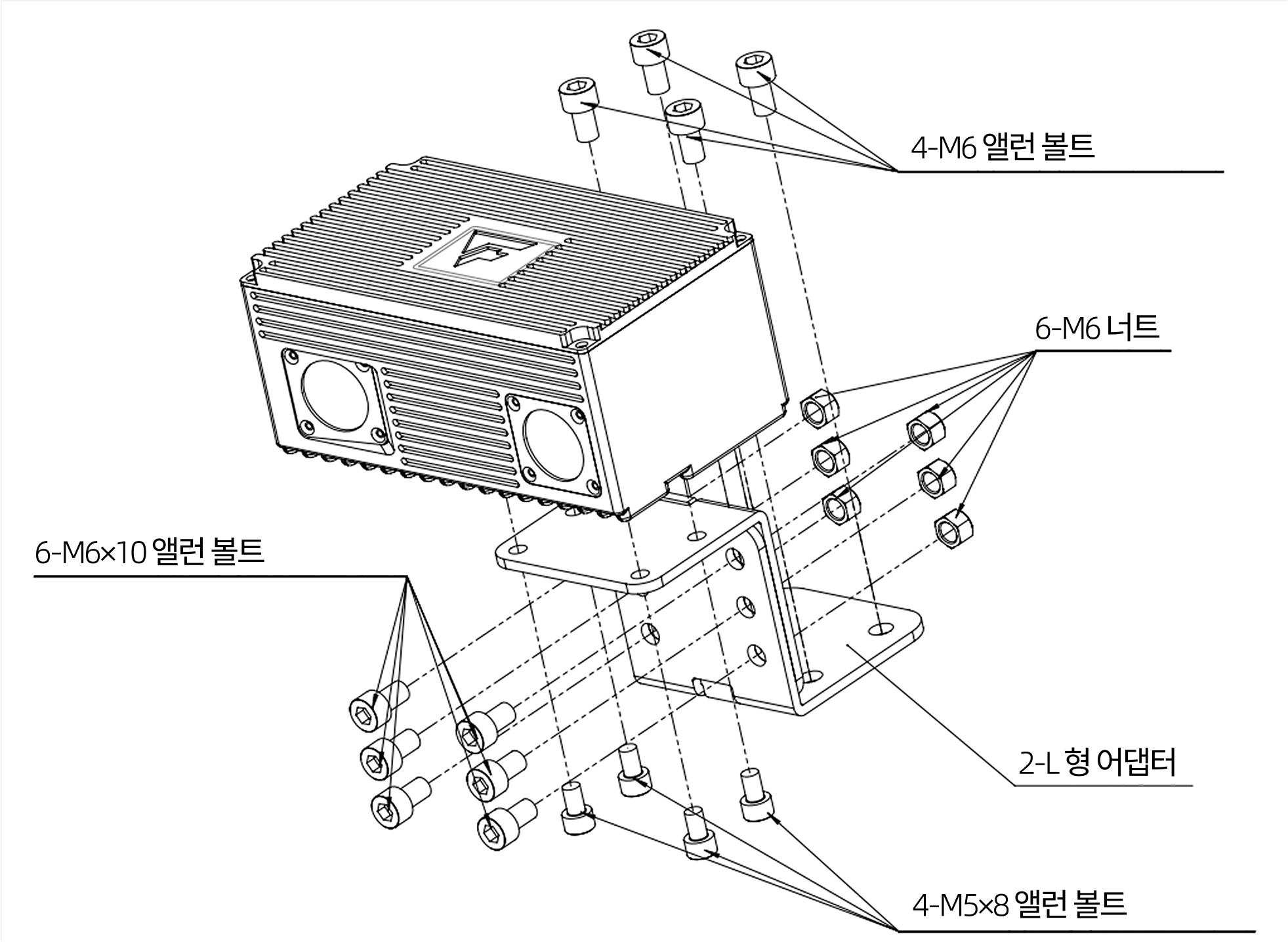 4-M6 앨런 볼트

6-M6 너트

6-M6×10 앨런 볼트

2-L 형 어댑터

4-M5×8 앨런 볼트