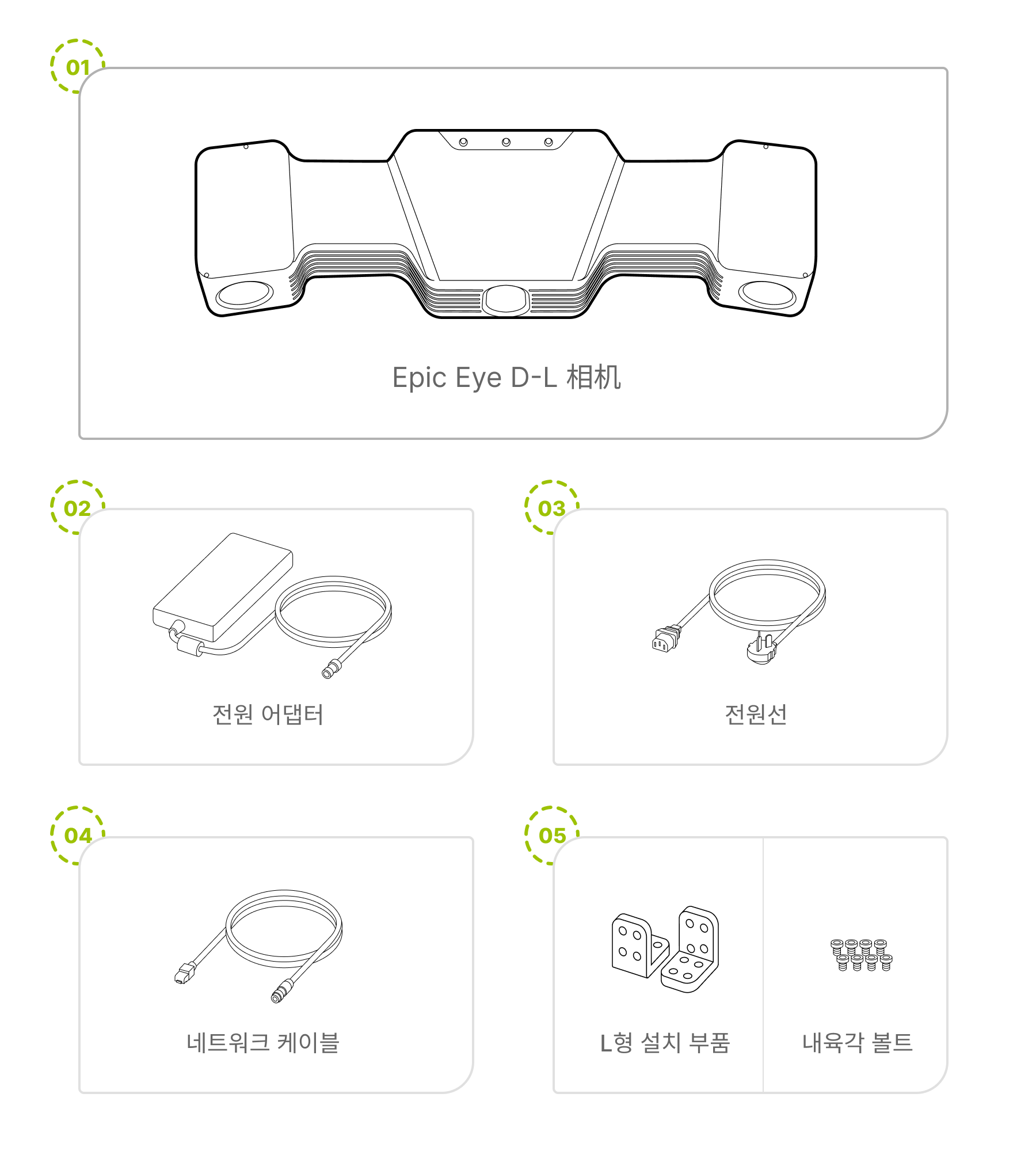 01

Epic Eye D-L 相机

02

전원 어댑터

03

전원선

04

네트워크 케이블

05

L형 설치 부품

내육각 볼트