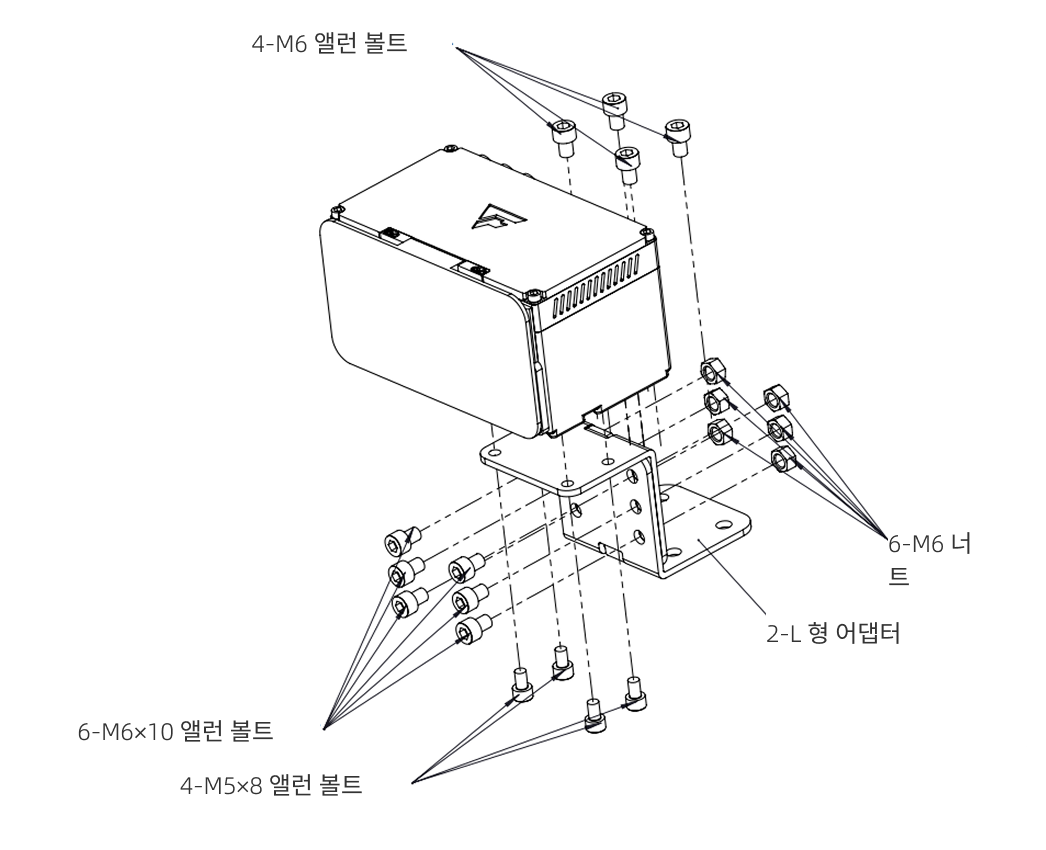 4-M6 앨런 볼트

6-M6 너트

2-L 형 어댑터

6-M6×10 앨런 볼트

4-M5×8 앨런 볼트