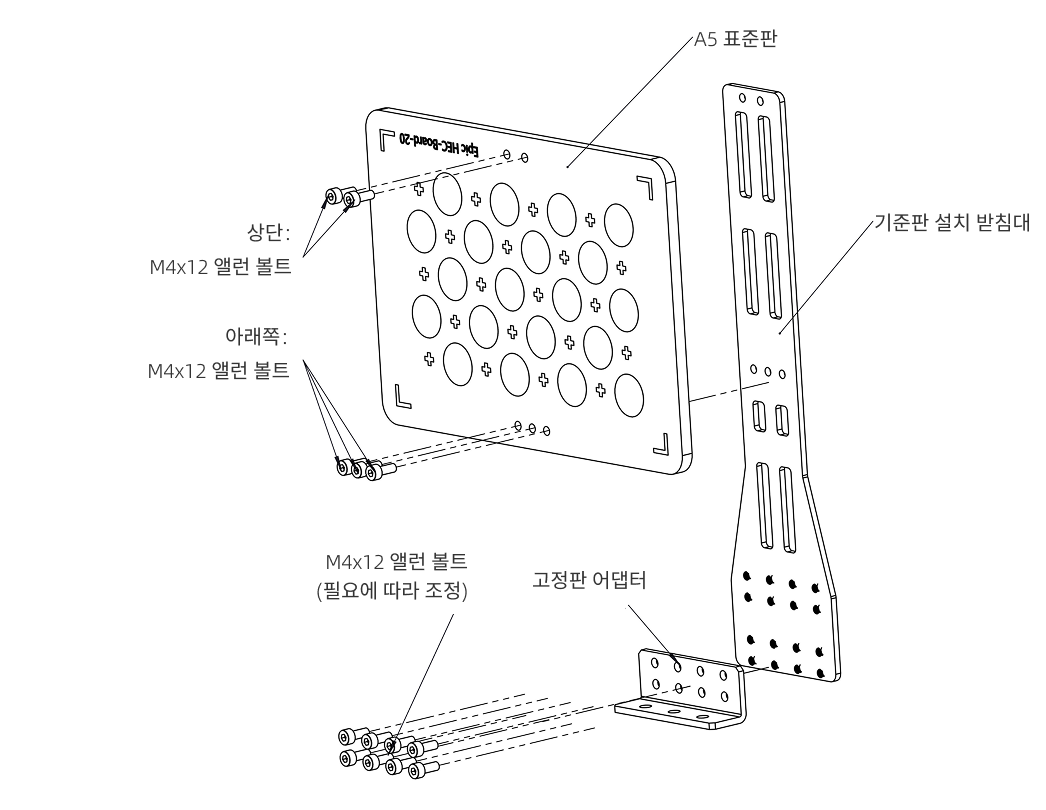 A5 표준판

Epic HEC-Board-20

상단:
M4x12 앨런 볼트

기준판 설치 받침대

아래쪽:
M4x12 앨런 볼트

M4x12 앨런 볼트
(필요에 따라 조정)

고정판 어댑터