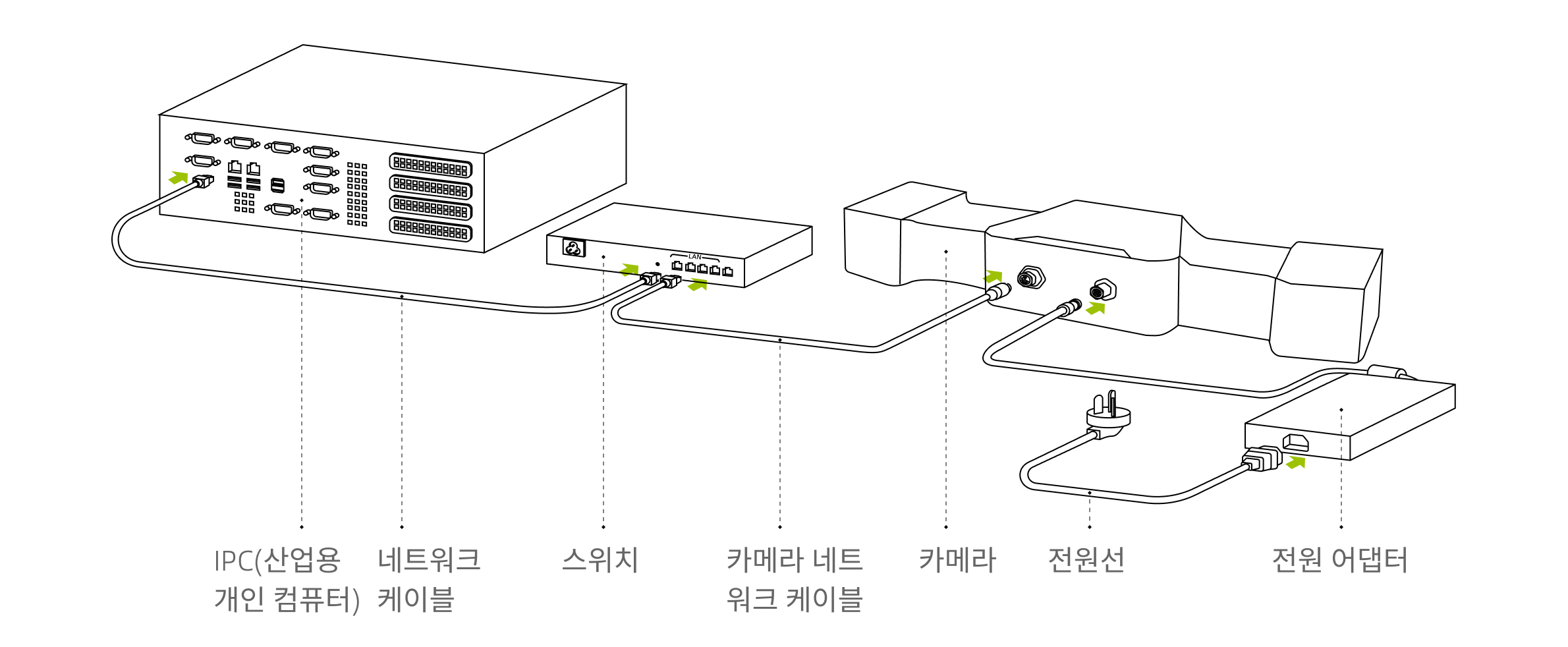 LAN

IPC(산업용 개인 컴퓨터)

네트워크 케이블

스위치

카메라 네트워크 케이블

카메라

전원선

전원 어댑터