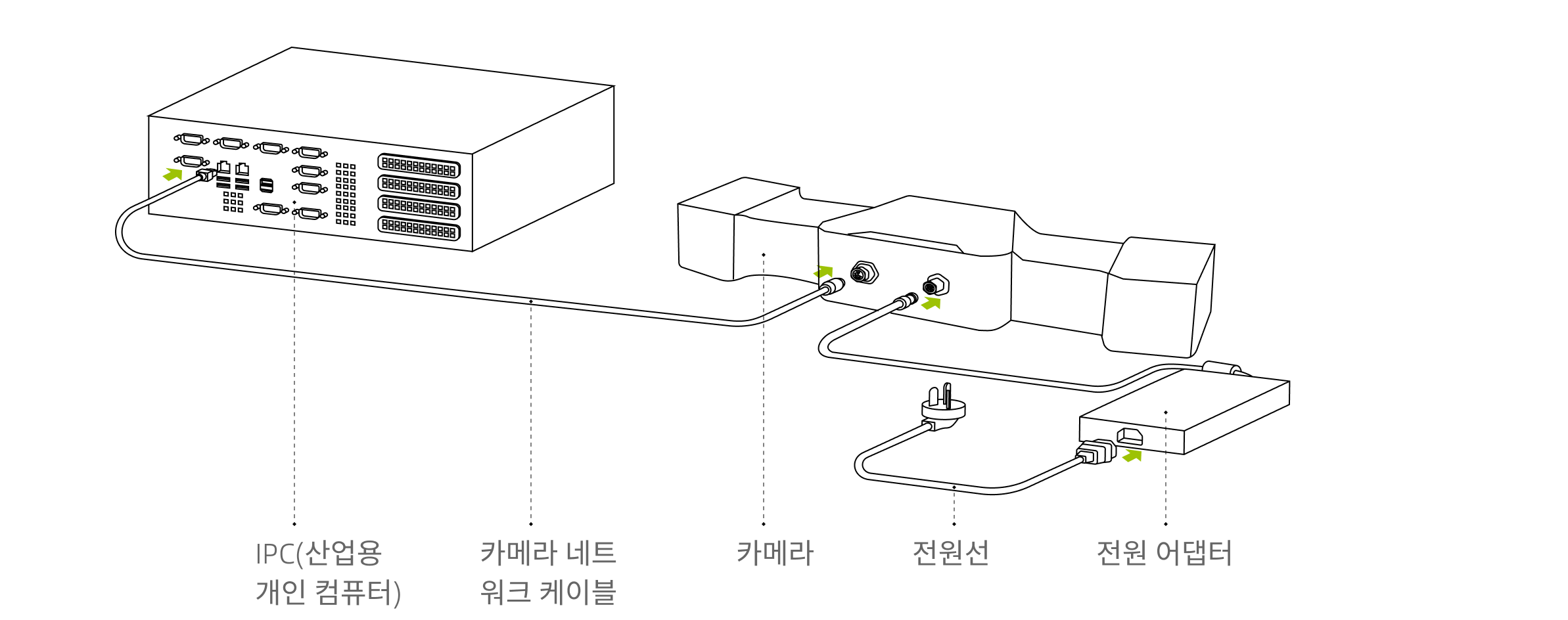 IPC(산업용 개인 컴퓨터)

카메라 네트워크 케이블

카메라

전원선

전원 어댑터