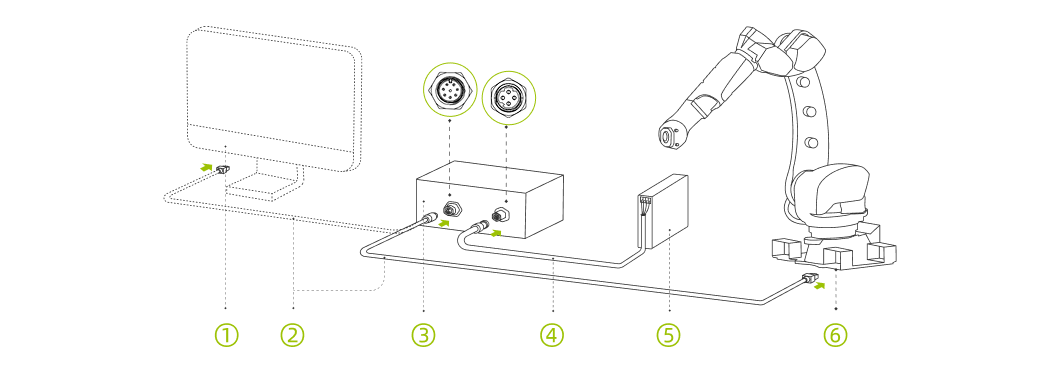 ① ② ③ ④ ⑤ ⑥