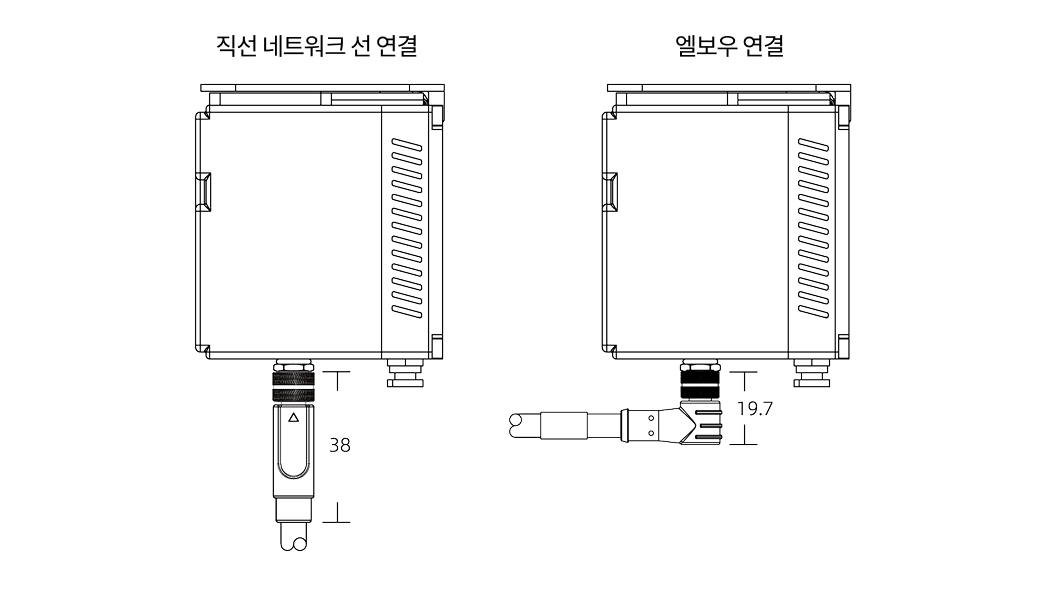 직선 네트워크 선 연결

38

엘보우 연결

19.7