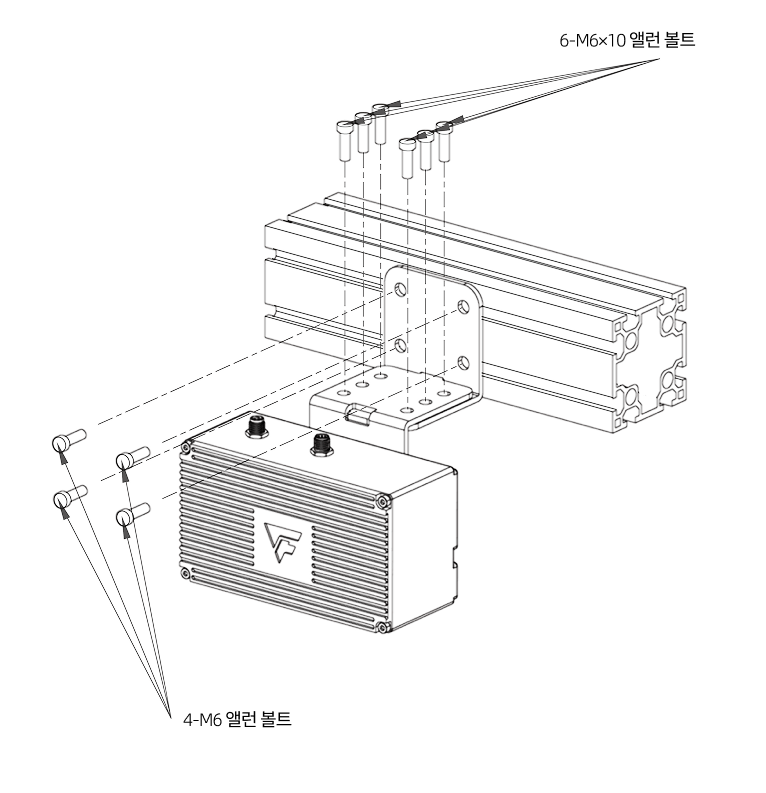 6-M6×10 앨런 볼트

4-M6 앨런 볼트