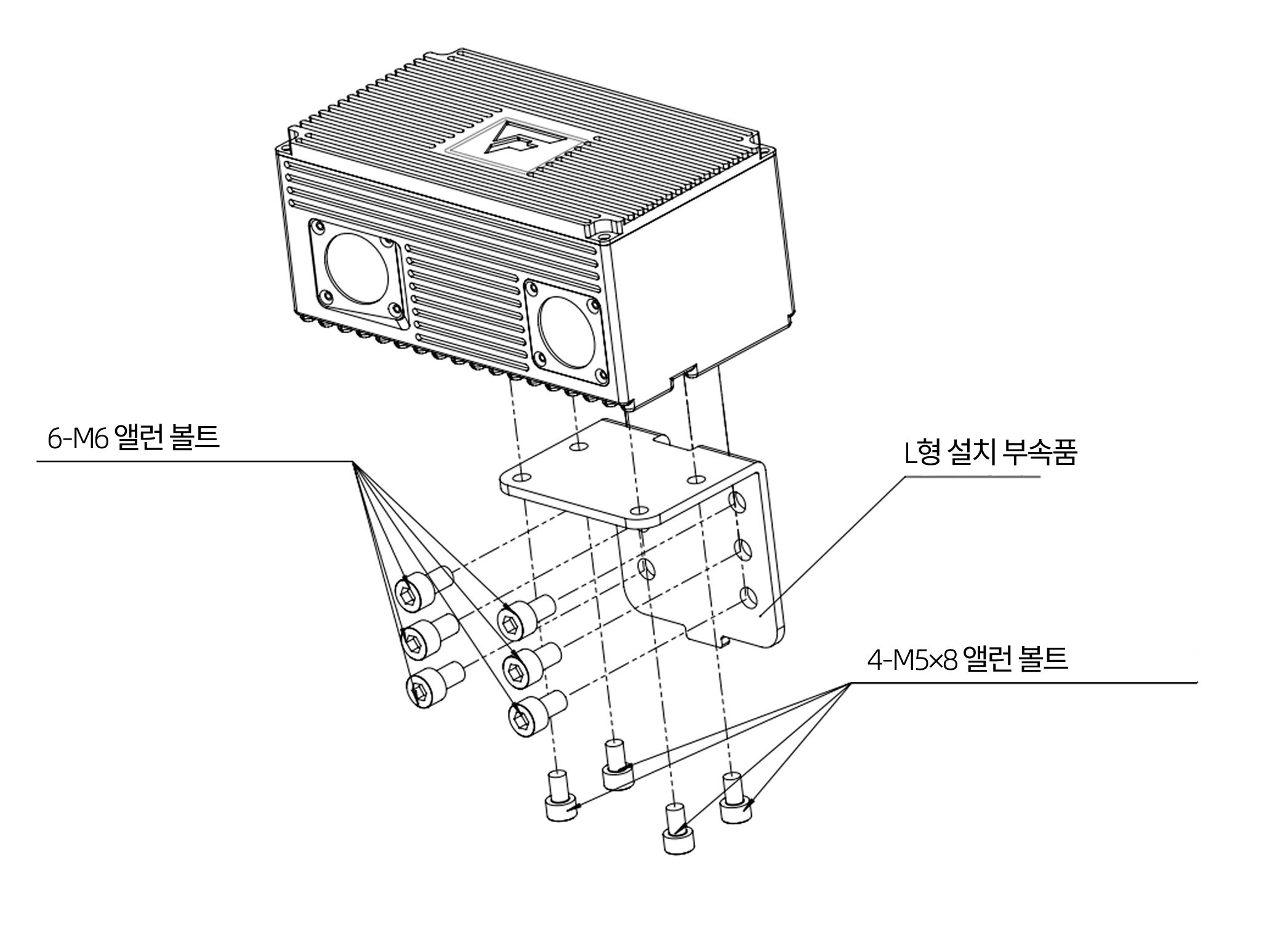 6-M6 앨런 볼트

L형 설치 부속품

4-M5×8 앨런 볼트