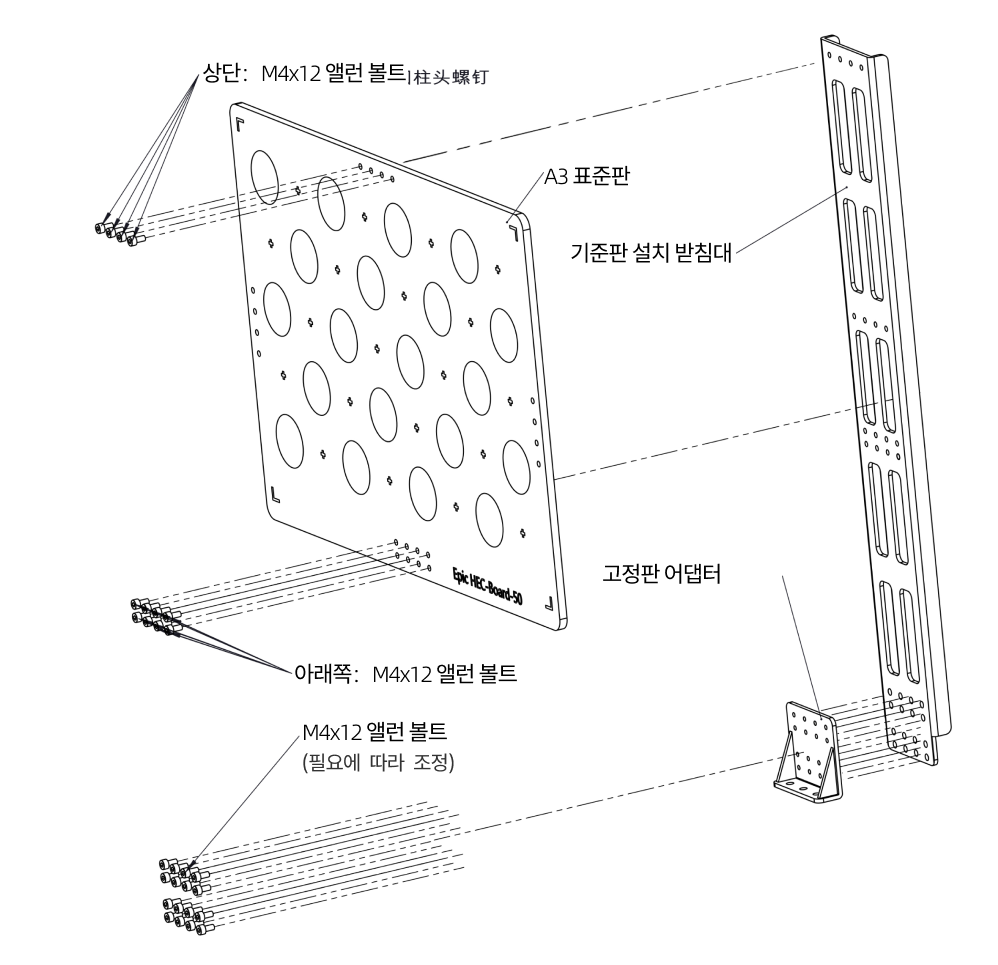 상단: M4x12 앨런 볼트|柱头螺钉

A3 표준판

기준판 설치 받침대

Epic HEC-Board-50

고정판 어댑터

아래쪽: M4x12 앨런 볼트

M4x12 앨런 볼트
(필요에 따라 조정)