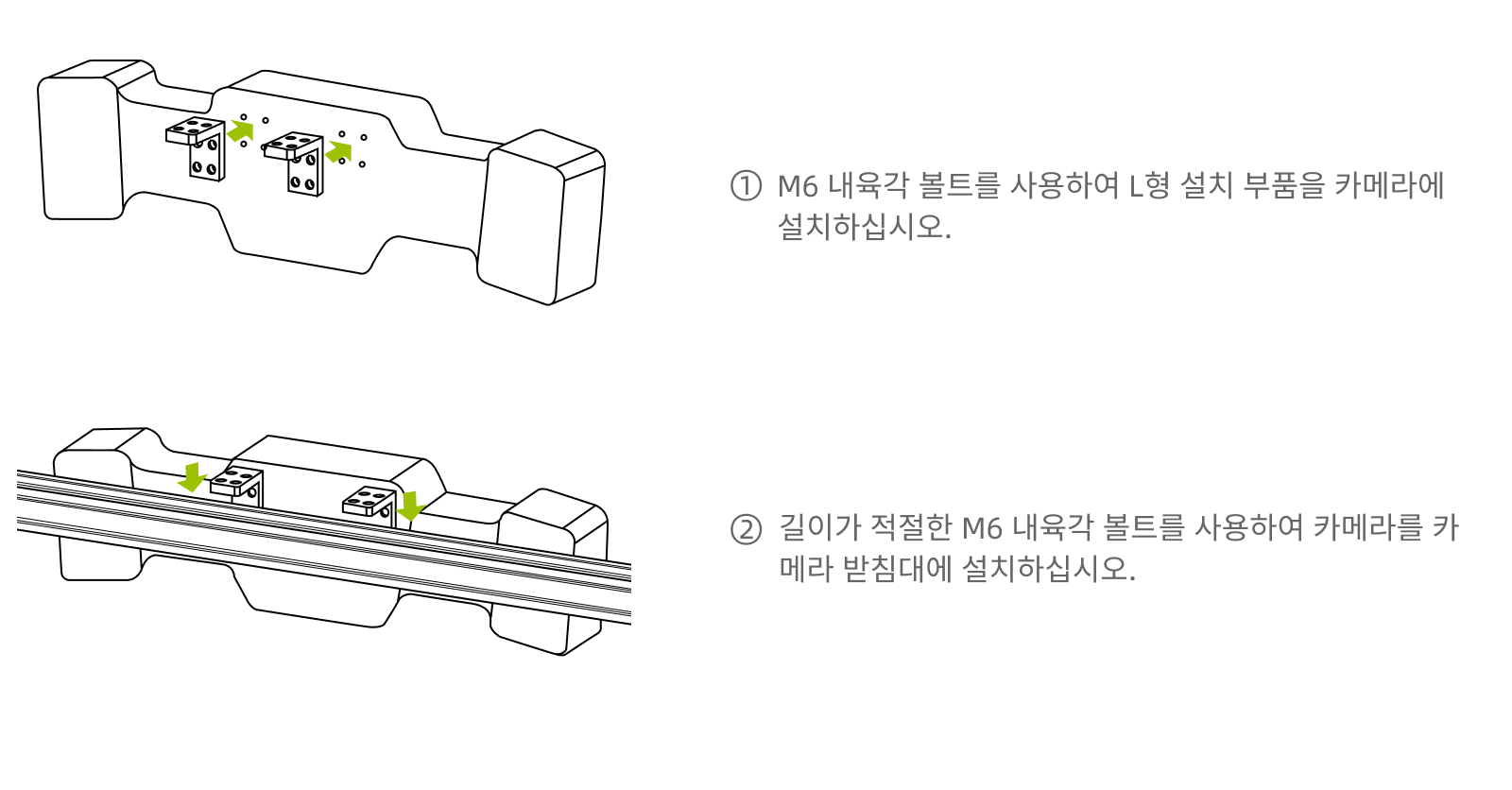 ① M6 내육각 볼트를 사용하여 L형 설치 부품을 카메라에 설치하십시오.

② 길이가 적절한 M6 내육각 볼트를 사용하여 카메라를 카메라 받침대에 설치하십시오.