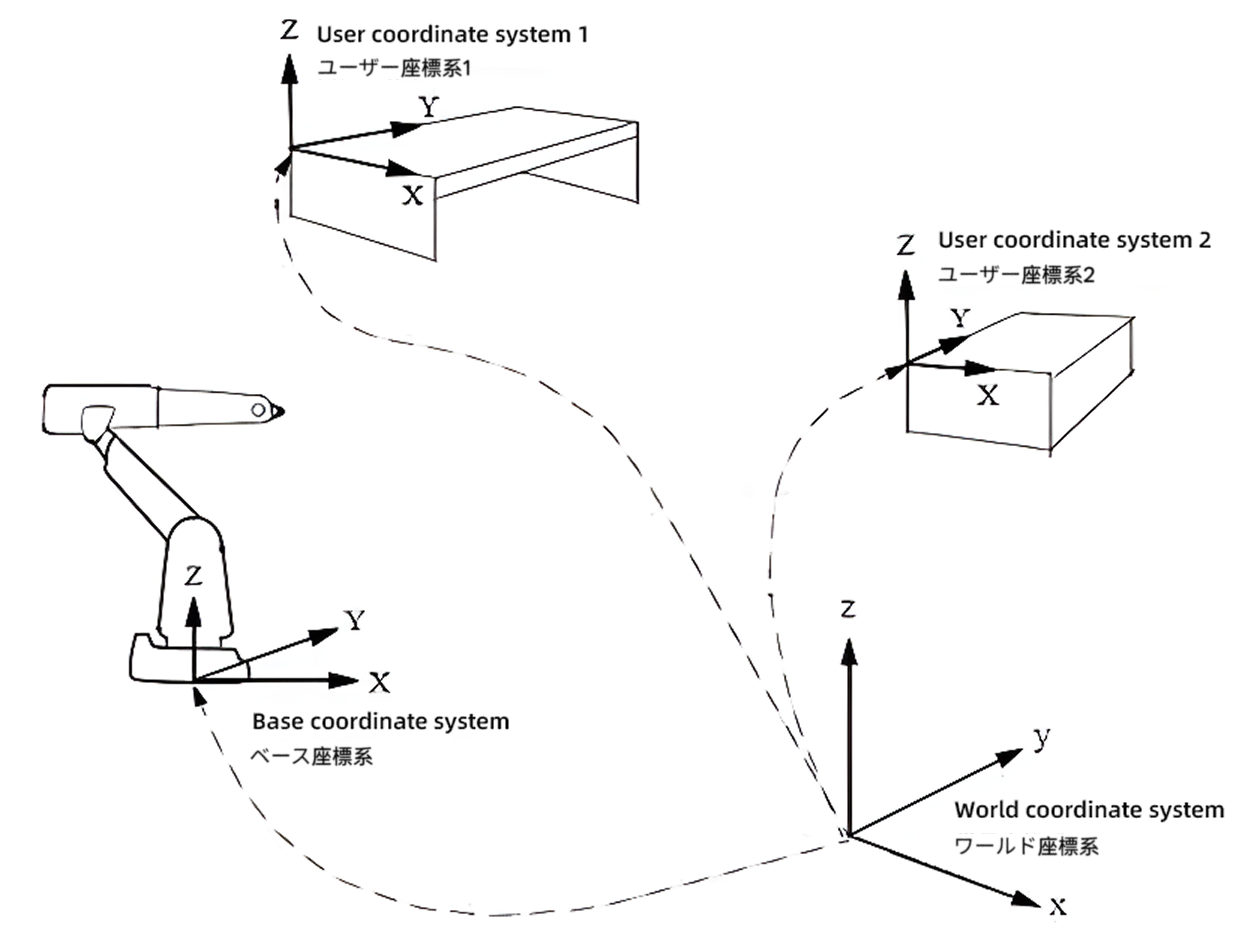 Z
User coordinate system 1
ユーザー座標系1
Y
X

Z
User coordinate system 2
ユーザー座標系2
Y
X

Z
Y
X
Base coordinate system
ベース座標系

z
y
x
World coordinate system
ワールド座標系