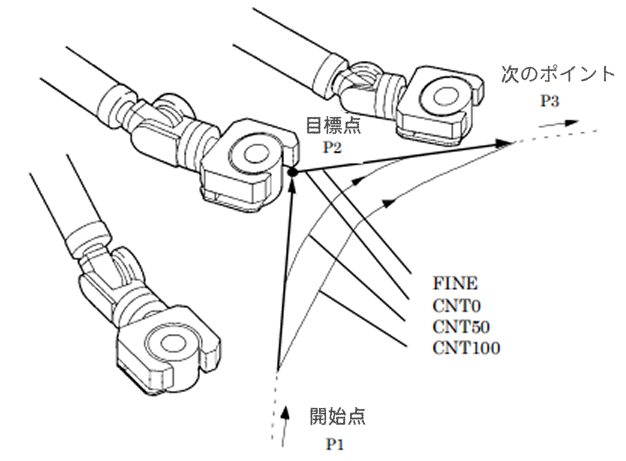 次のポイント
P3

目標点
P2

FINE
CNT0
CNT50
CNT100

開始点
P1