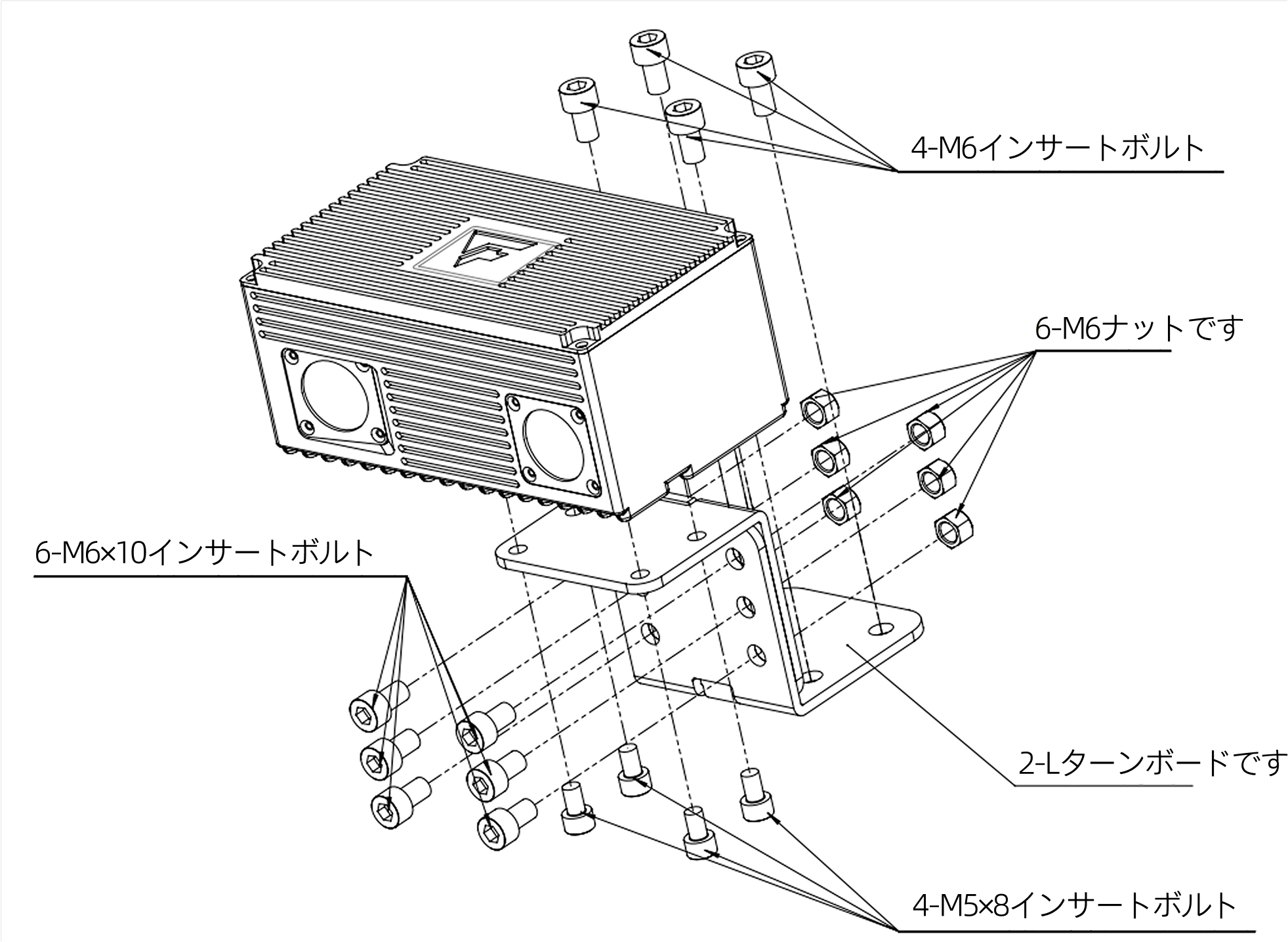 4-M6インサートボルト

6-M6ナットです

6-M6×10インサートボルト

2-Lターンボードです

4-M5×8インサートボルト