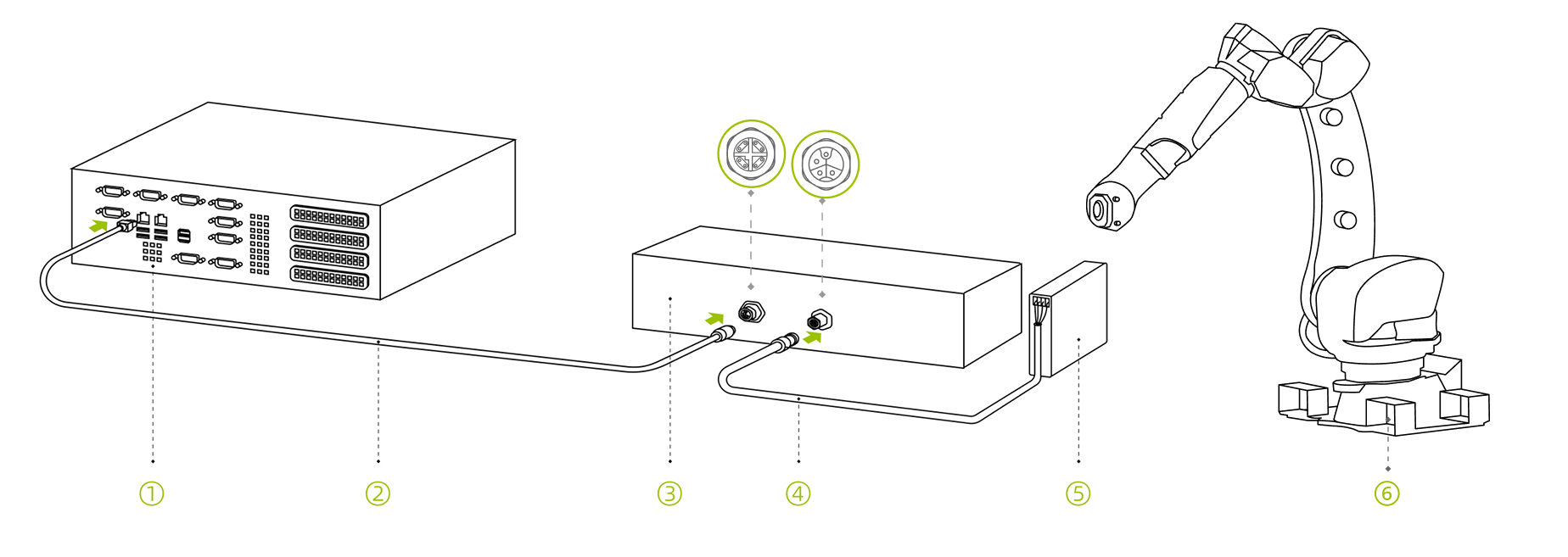 ①
②
③
④
⑤
⑥