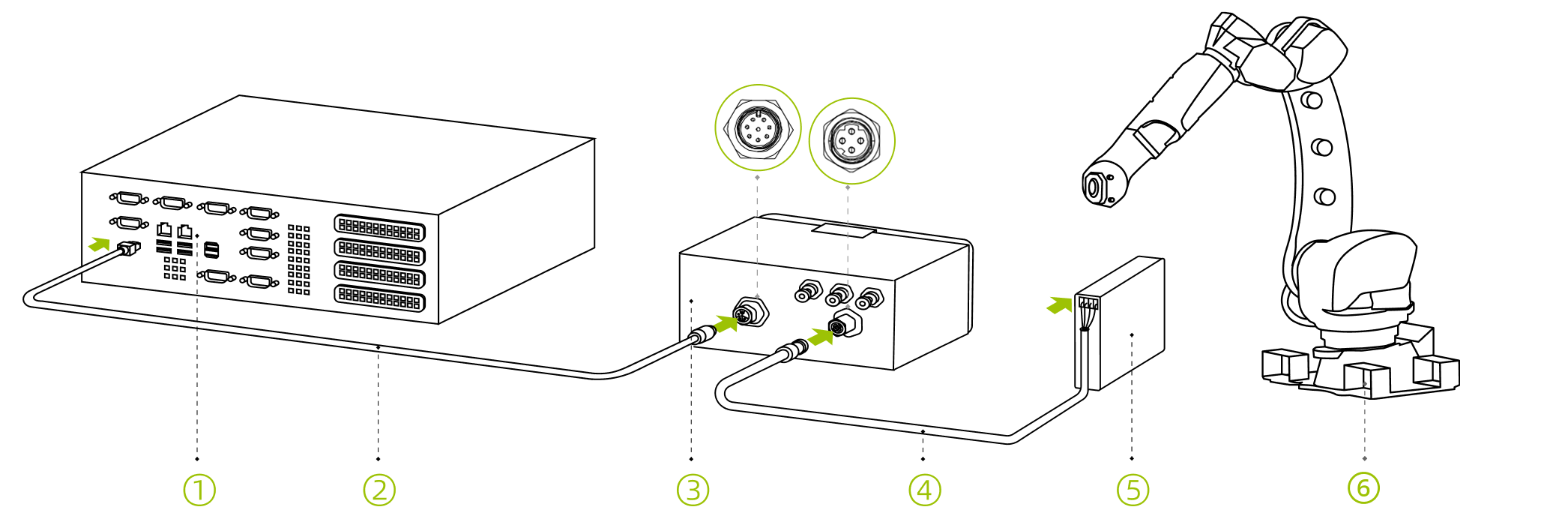 ① ② ③ ④ ⑤ ⑥