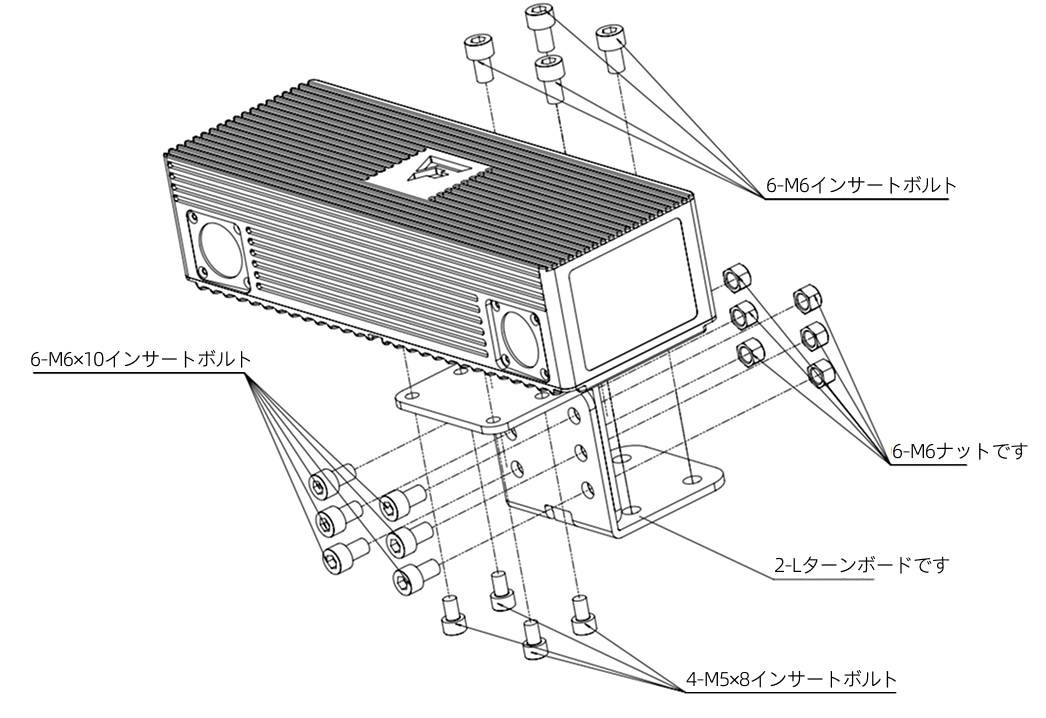 6-M6インサートボルト

6-M6×10インサートボルト

6-M6ナットです

2-Lターンボードです

4-M5×8インサートボルト