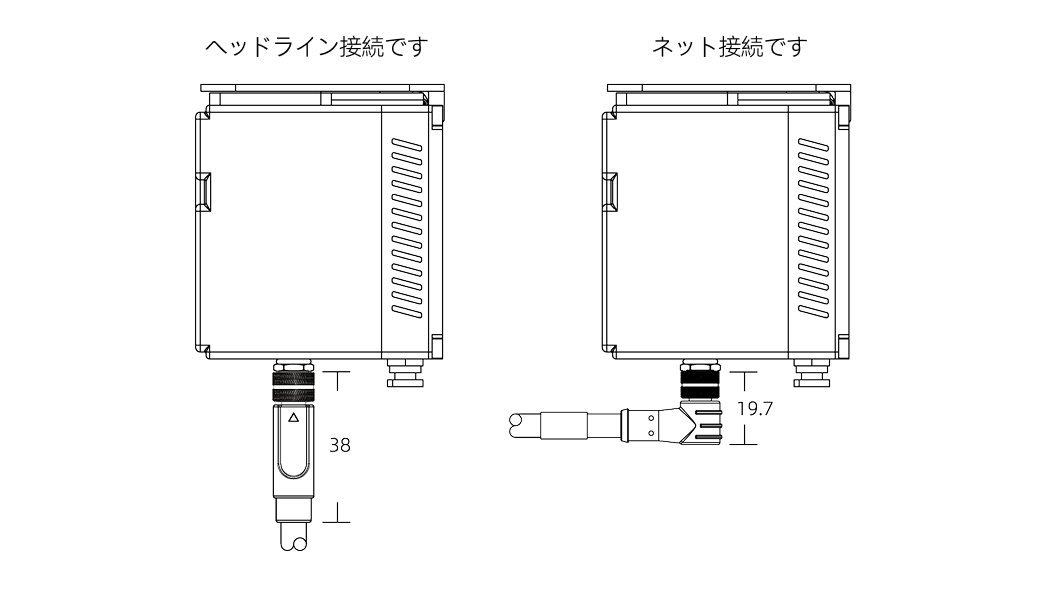 ヘッドライン接続です

38

ネット接続です

19.7