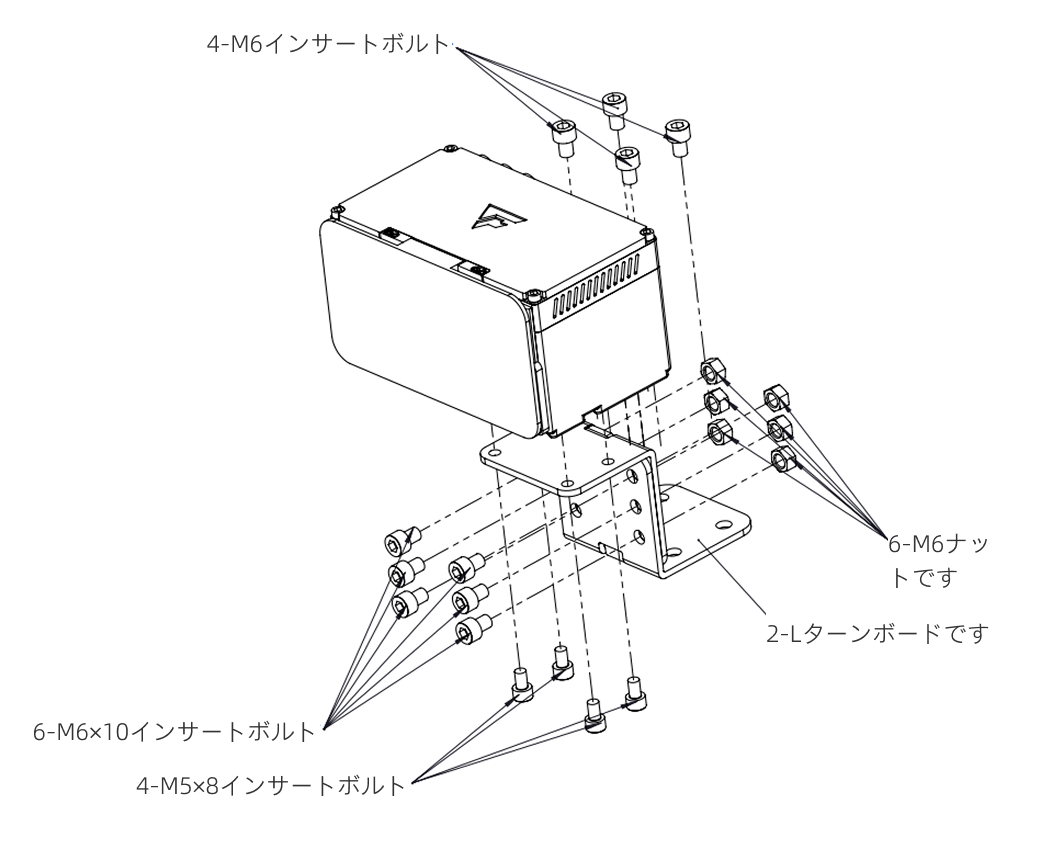 4-M6インサートボルト

6-M6ナットです

2-Lターンボードです

6-M6×10インサートボルト

4-M5×8インサートボルト