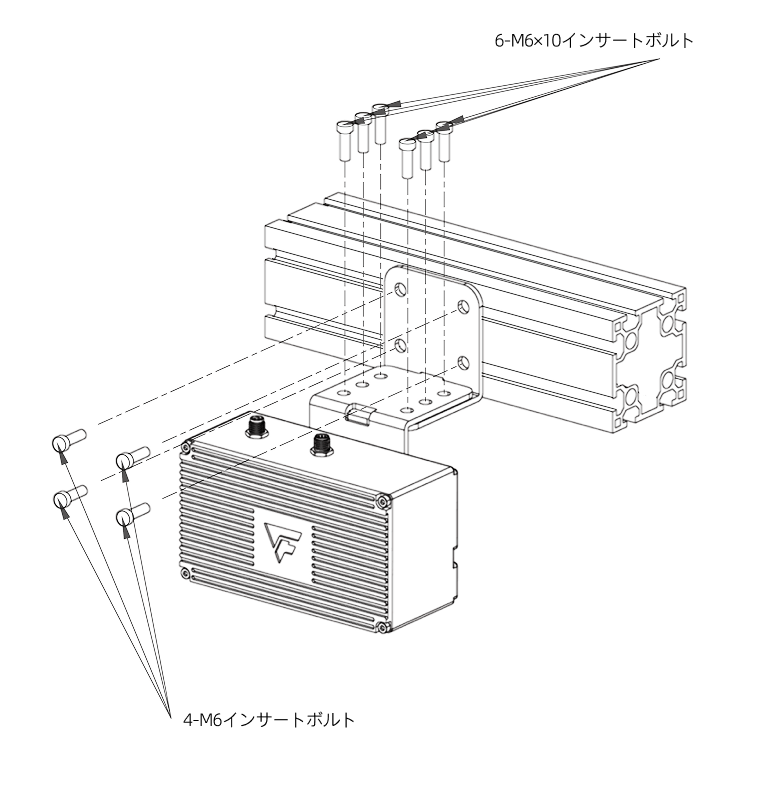 6-M6×10インサートボルト

4-M6インサートボルト