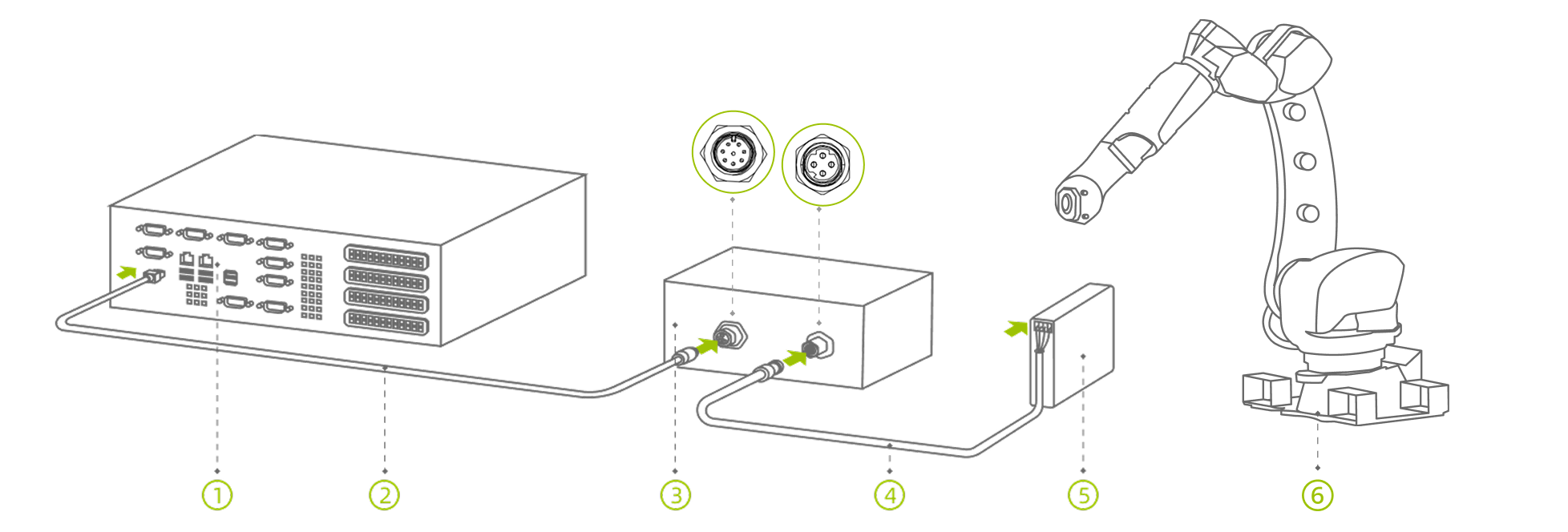 1
2
3
4
5
6