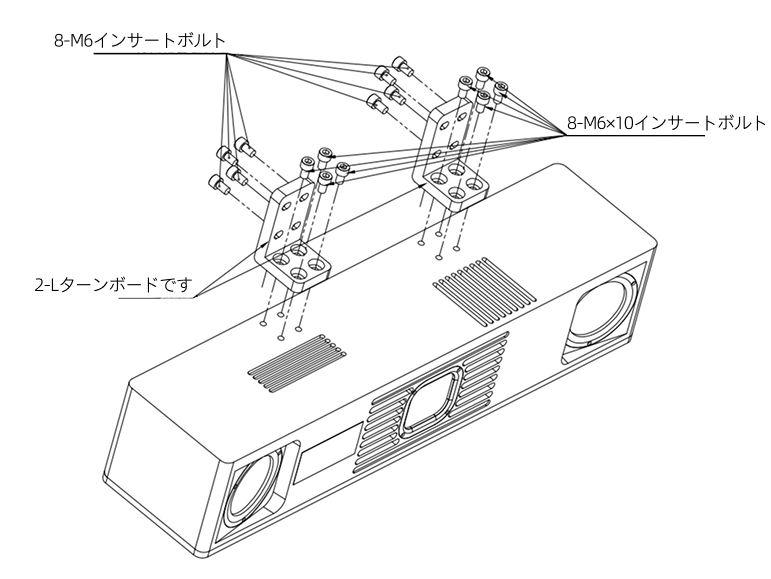 8-M6インサートボルト

8-M6×10インサートボルト

2-Lターンボードです