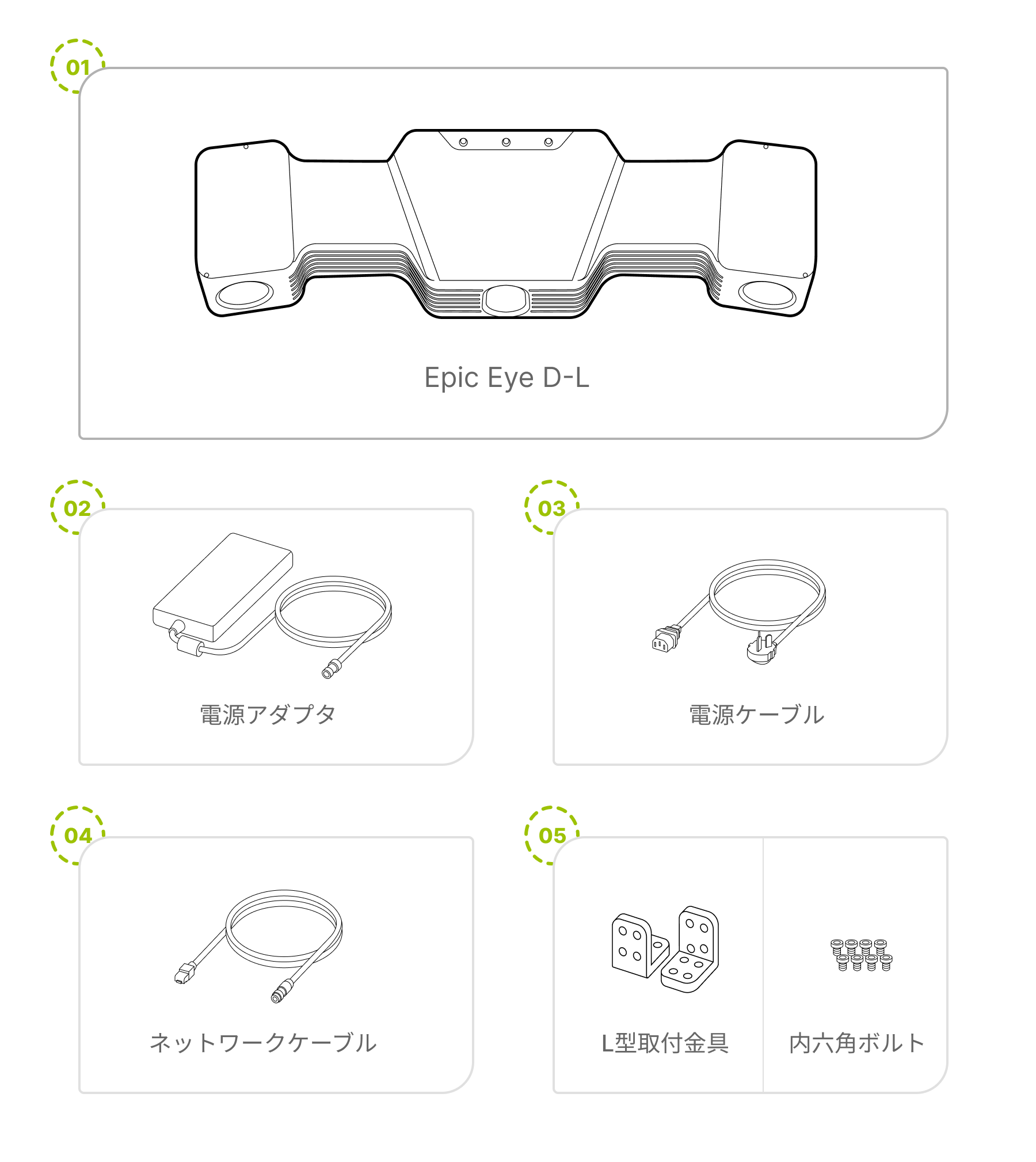 01

Epic Eye D-L

02

電源アダプタ

03

電源ケーブル

04

ネットワークケーブル

05

L型取付金具

内六角ボルト