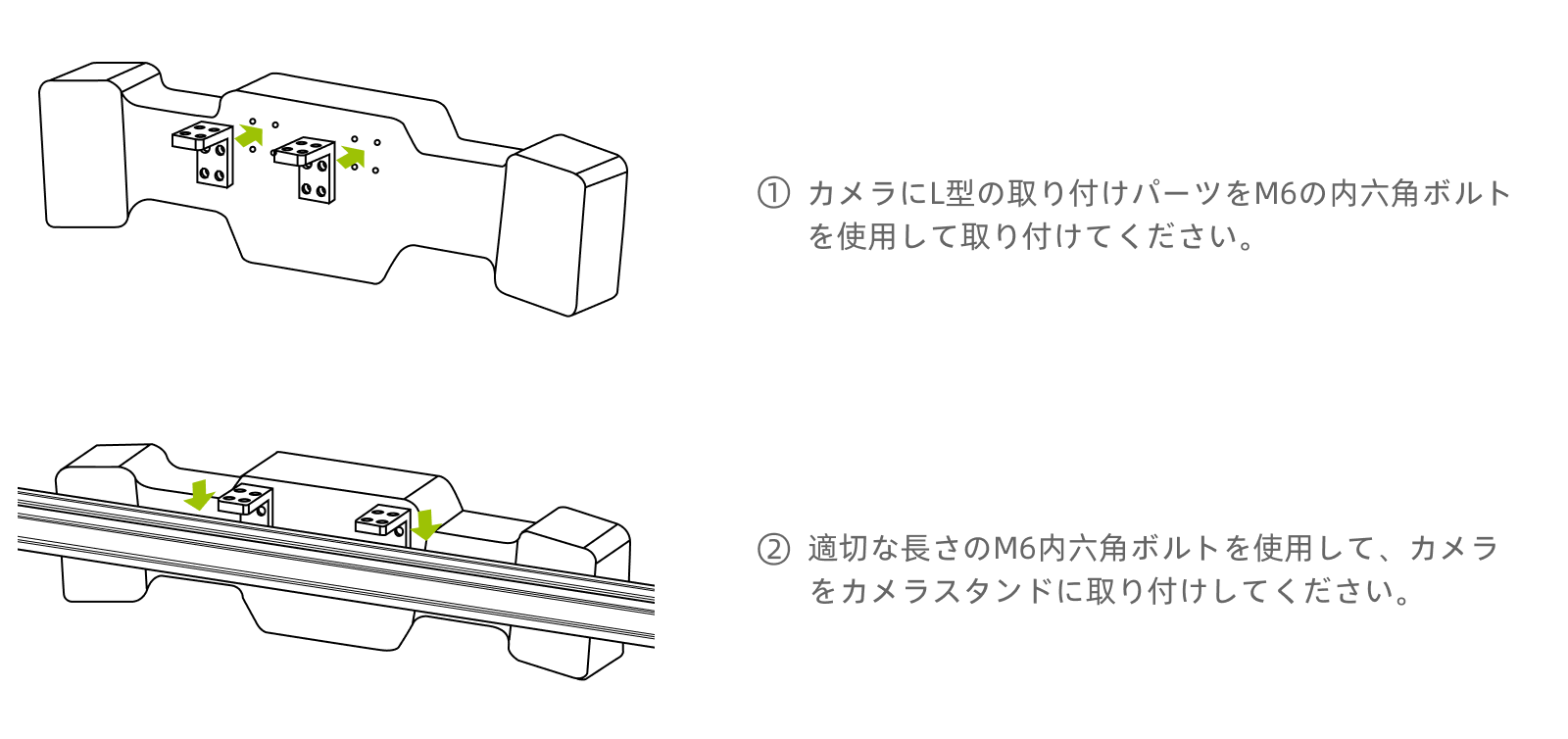 ① カメラにL型の取り付けパーツをM6の内六角ボルトを使用して取り付けてください。

② 適切な長さのM6内六角ボルトを使用して、カメラをカメラスタンドに取り付けしてください。