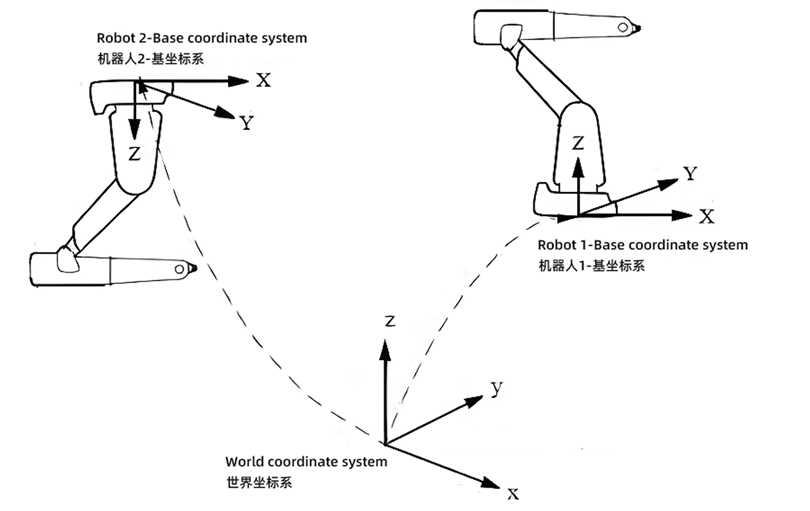 Robot 2-Base coordinate system
机器人2-基坐标系

X
Y
Z

Z
Y
X

Robot 1-Base coordinate system
机器人1-基坐标系

z
y
x

World coordinate system
世界坐标系