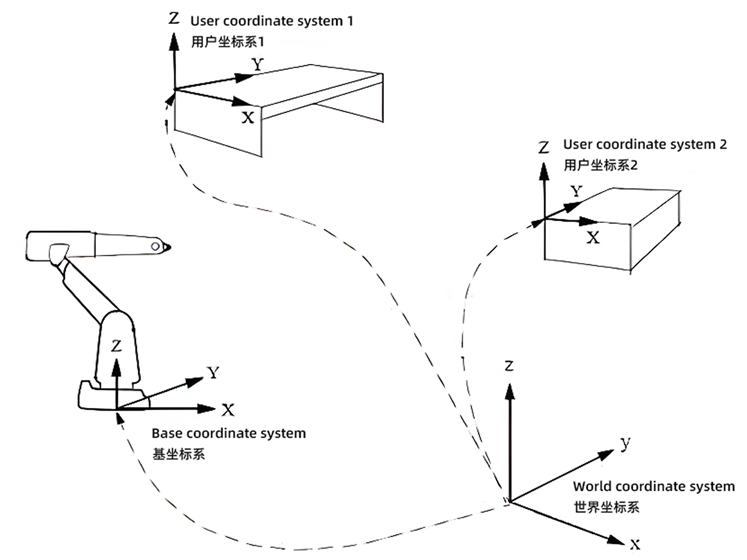 Z
User coordinate system 1
用户坐标系1
Y
X

Z
User coordinate system 2
用户坐标系2
Y
X

Z
Y
X
Base coordinate system
基坐标系

z
y
x
World coordinate system
世界坐标系